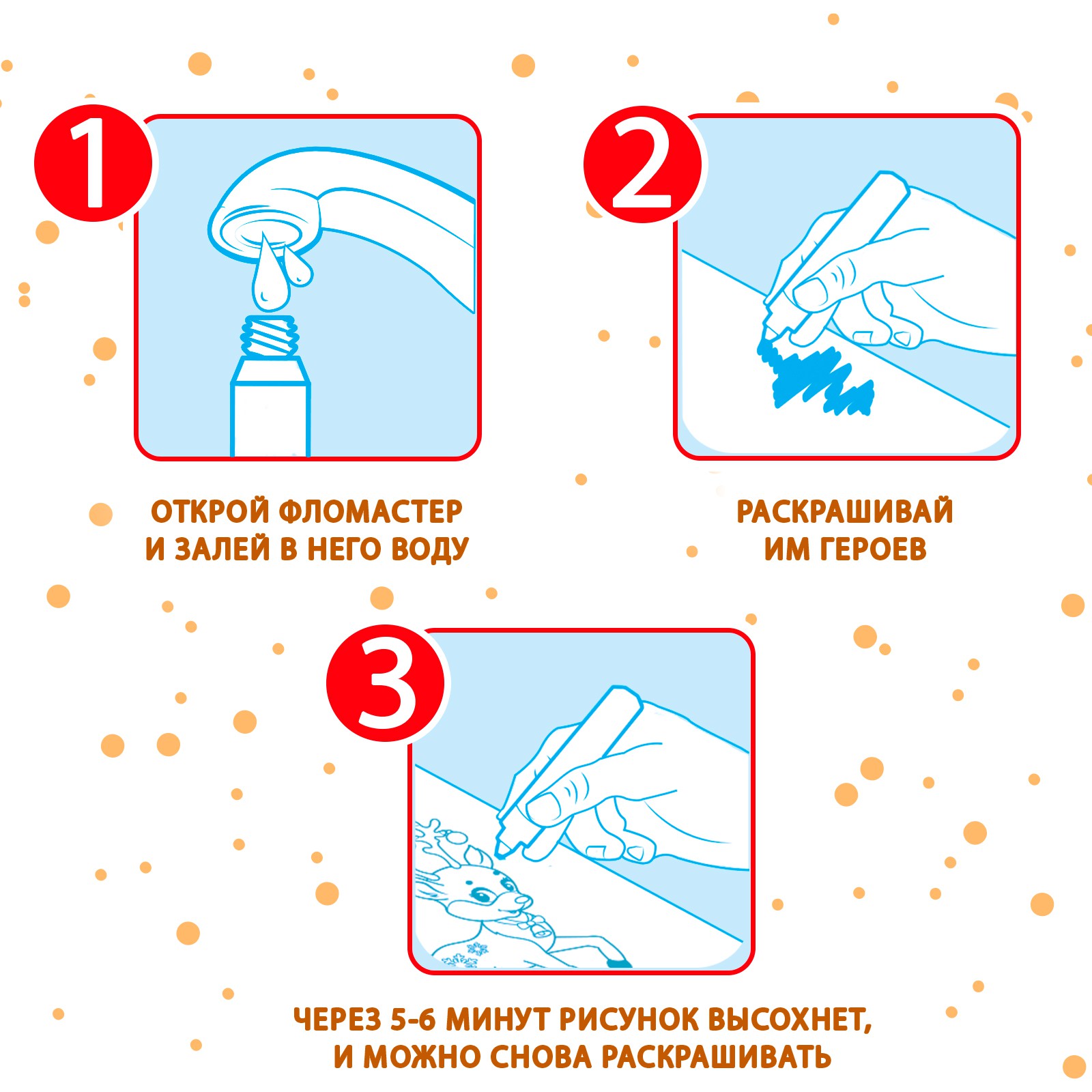 1

ОТКРОЙ ФЛОМАСТЕР И ЗАЛЕЙ В НЕГО ВОДУ

2

РАСКРАШИВАЙ ИМ ГЕРОЕВ

3

ЧЕРЕЗ 5-6 МИНУТ РИСУНОК ВЫСОХНЕТ, И МОЖНО СНОВА РАСКРАШИВАТЬ