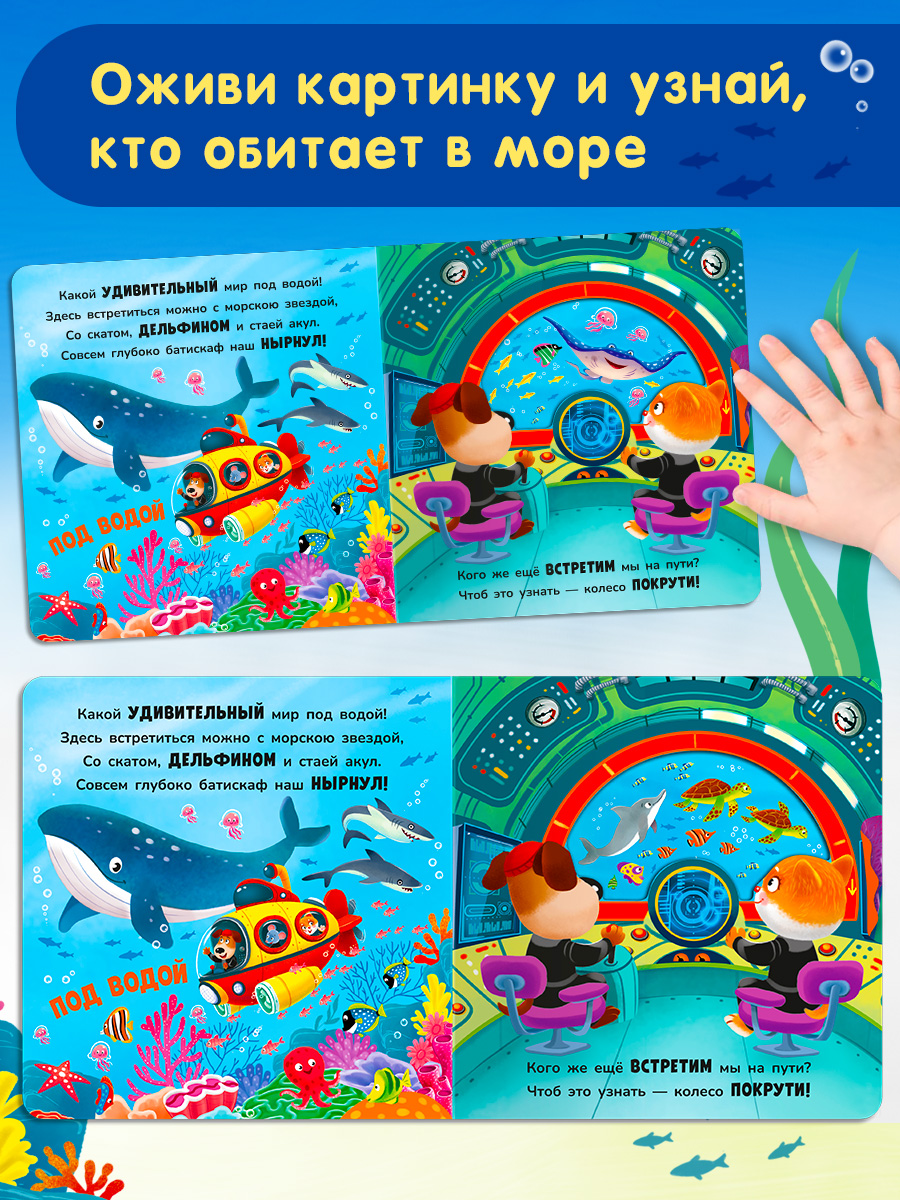 Оживи картинку и узнай, кто обитает в море

Какой УДИВИТЕЛЬНЫЙ мир под водой!
Здесь встретиться можно с морскою звездой,
Со скатом, ДЕЛЬФИНОМ и стаей акул.
Совсем глубоко батискаф наш НЫРНУЛ!

ПОД ВОДОЙ

Кого же ещё ВСТРЕТИМ мы на пути?
Чтоб это узнать — колесо ПОКРУТИ!

Какой УДИВИТЕЛЬНЫЙ мир под водой!
Здесь встретиться можно с морскою звездой,
Со скатом, ДЕЛЬФИНОМ и стаей акул.
Совсем глубоко батискаф наш НЫРНУЛ!

ПОД ВОДОЙ

Кого же ещё ВСТРЕТИМ мы на пути?
Чтоб это узнать — колесо ПОКРУТИ!