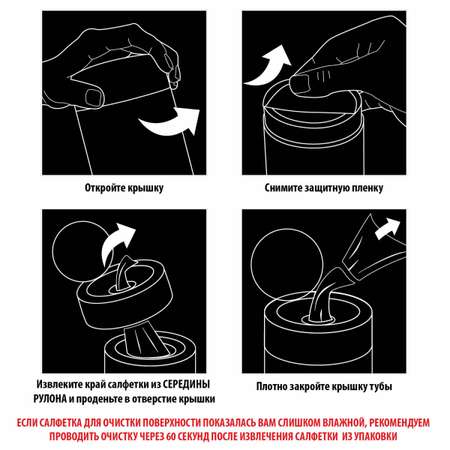 Откройте крышку

Снимите защитную пленку

Извлеките край салфетки из СЕРЕДИНЫ РУЛОНА и проденьте в отверстие крышки

Плотно закройте крышку тубы

ЕСЛИ САЛФЕТКА ДЛЯ ОЧИСТКИ ПОВЕРХНОСТИ ПОКАЗАЛАСЬ ВАМ СЛИШКОМ ВЛАЖНОЙ, РЕКОМЕНДУЕМ ПРОВОДИТЬ ОЧИСТКУ ЧЕРЕЗ 60 СЕКУНД ПОСЛЕ ИЗВЛЕЧЕНИЯ САЛФЕТКИ ИЗ УПАКОВКИ