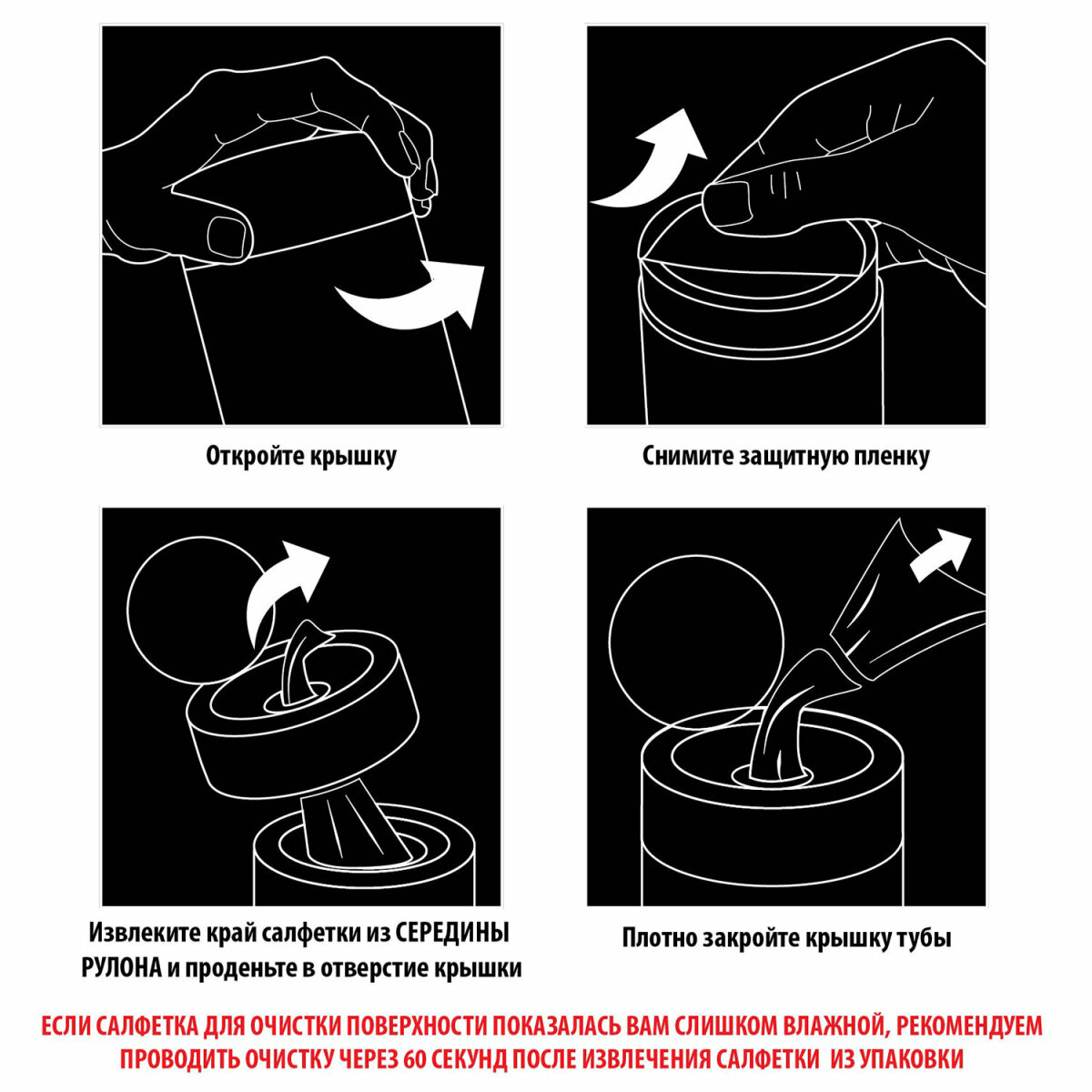 Откройте крышку

Снимите защитную пленку

Извлеките край салфетки из СЕРЕДИНЫ РУЛОНА и проденьте в отверстие крышки

Плотно закройте крышку тубы

ЕСЛИ САЛФЕТКА ДЛЯ ОЧИСТКИ ПОВЕРХНОСТИ ПОКАЗАЛАСЬ ВАМ СЛИШКОМ ВЛАЖНОЙ, РЕКОМЕНДУЕМ ПРОВОДИТЬ ОЧИСТКУ ЧЕРЕЗ 60 СЕКУНД ПОСЛЕ ИЗВЛЕЧЕНИЯ САЛФЕТКИ ИЗ УПАКОВКИ