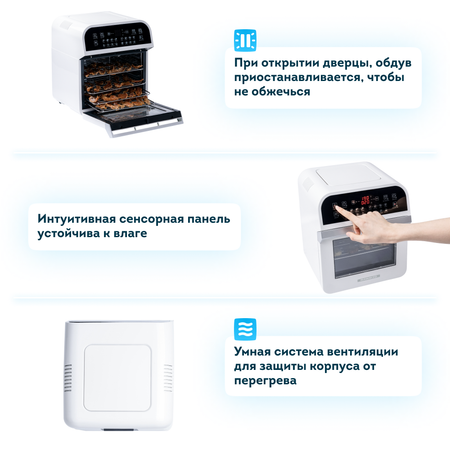 При открытии дверцы, обдув приостанавливается, чтобы не обжечься

Интуитивная сенсорная панель устойчива к влаге

Умная система вентиляции для защиты корпуса от перегрева