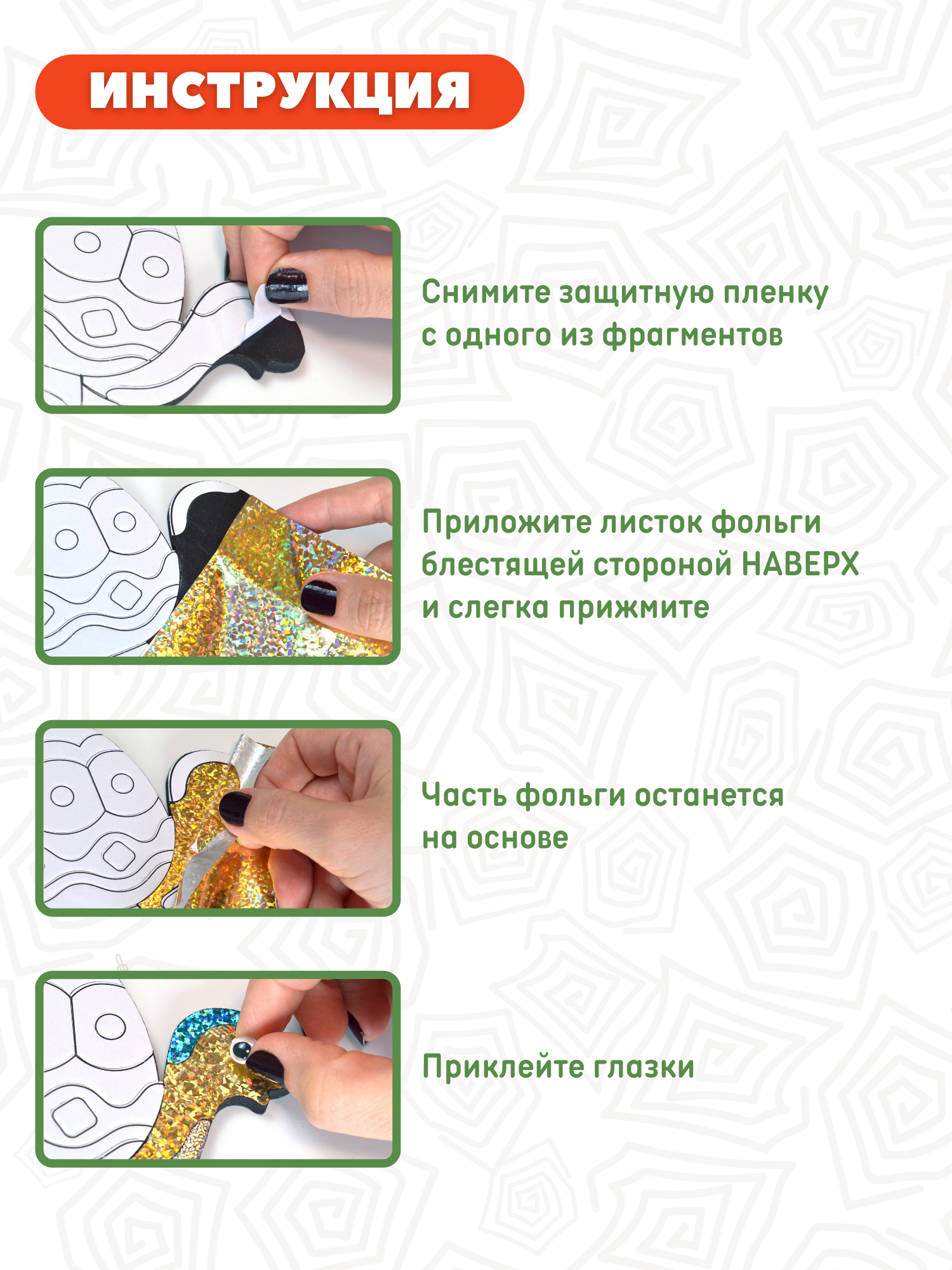 ИНСТРУКЦИЯ

Снимите защитную пленку с одного из фрагментов

Приложите листок фольги блестящей стороной НАВЕРХ и слегка прижмите

Часть фольги останется на основе

Приклейте глазки