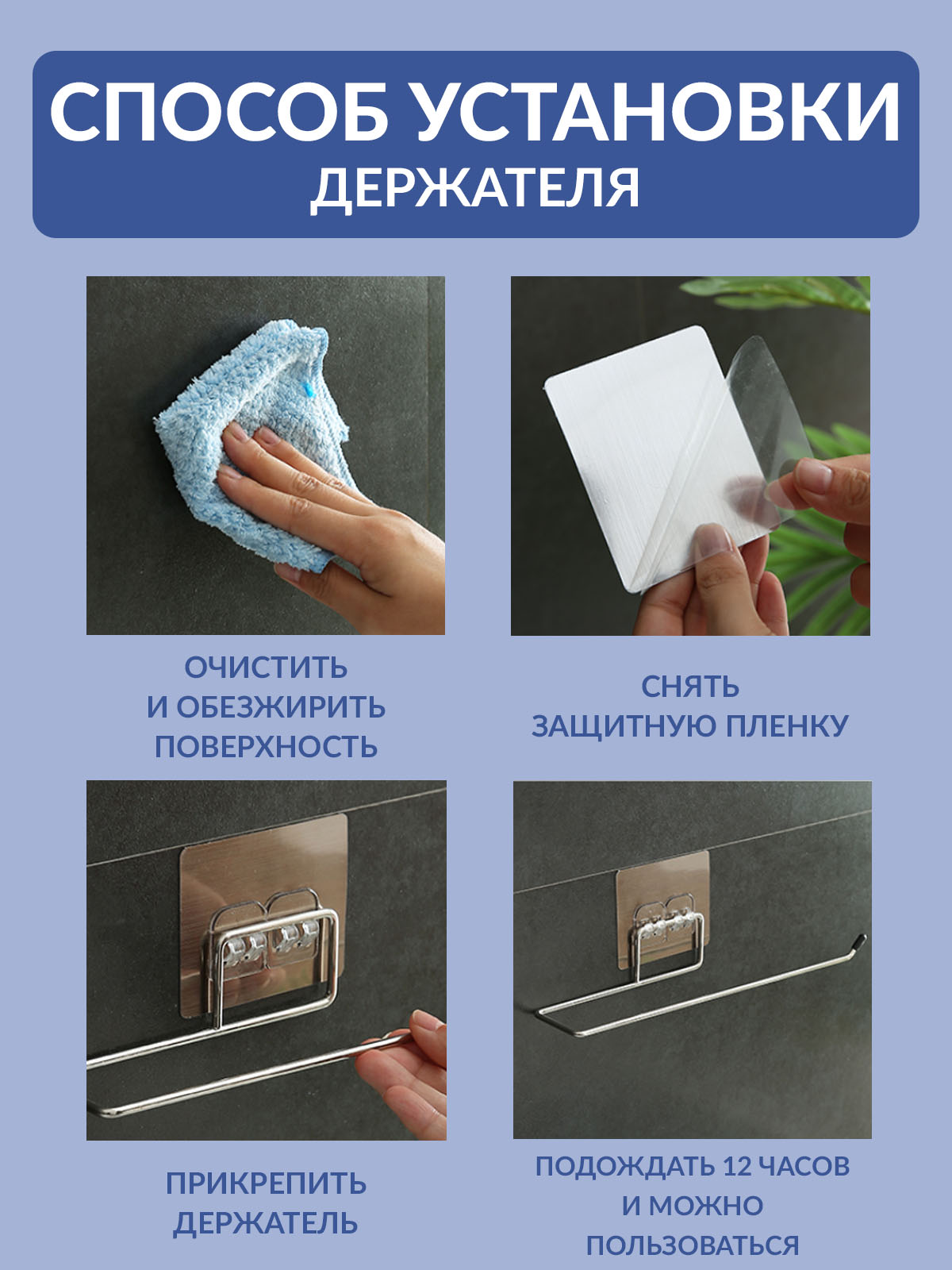 СПОСОБ УСТАНОВКИ
ДЕРЖАТЕЛЯ

ОЧИСТИТЬ
И ОБЕЗЖИРИТЬ
ПОВЕРХНОСТЬ

СНЯТЬ
ЗАЩИТНУЮ ПЛЕНКУ

ПРИКРЕПИТЬ
ДЕРЖАТЕЛЬ

ПОДОЖДАТЬ 12 ЧАСОВ
И МОЖНО
ПОЛЬЗОВАТЬСЯ