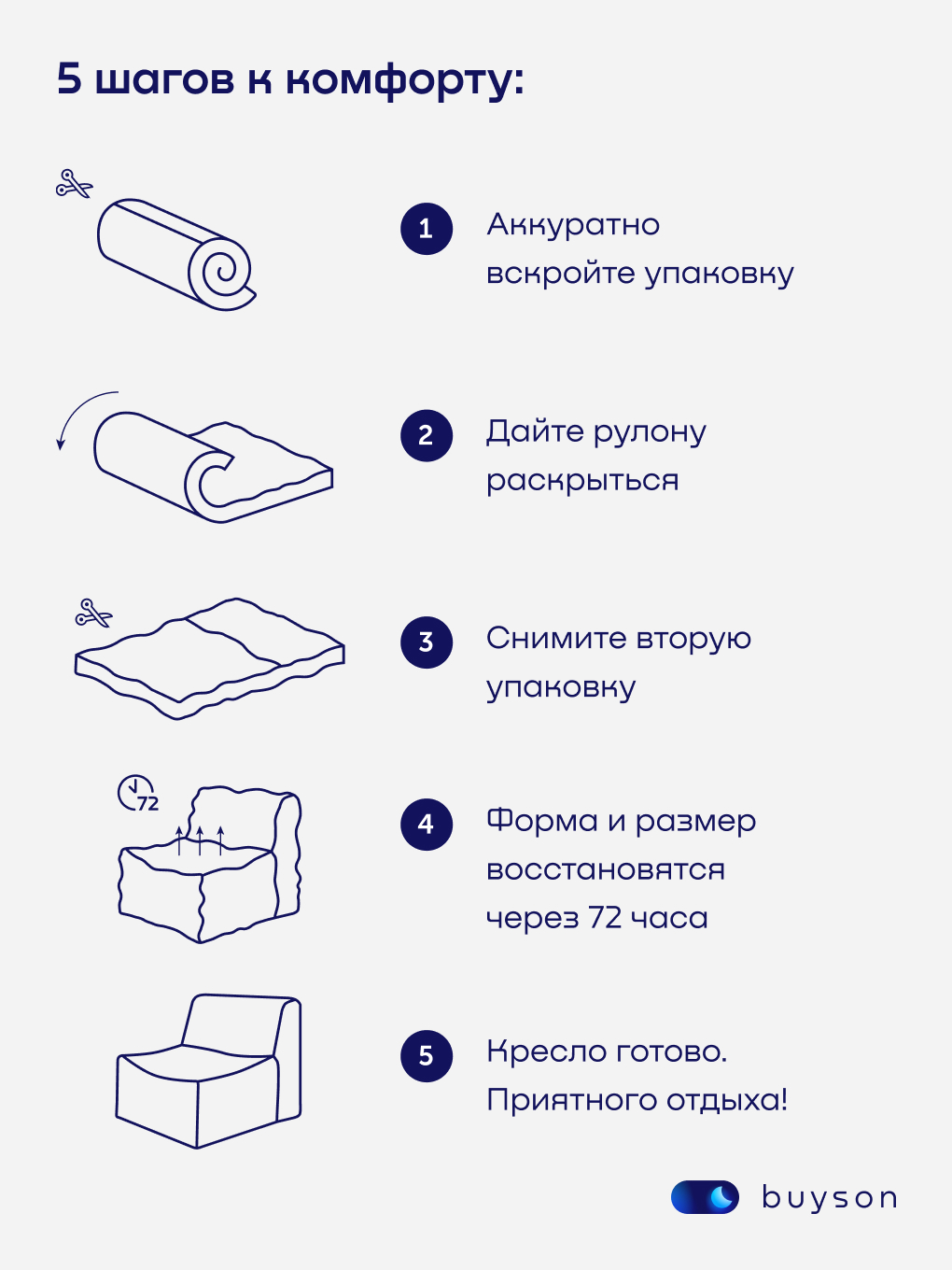 5 шагов к комфорту:

1 Аккуратно вскройте упаковку

2 Дайте рулону раскрыться

3 Снимите вторую упаковку

72

4 Форма и размер восстановятся через 72 часа

5 Кресло готово. Приятного отдыха!

buyson