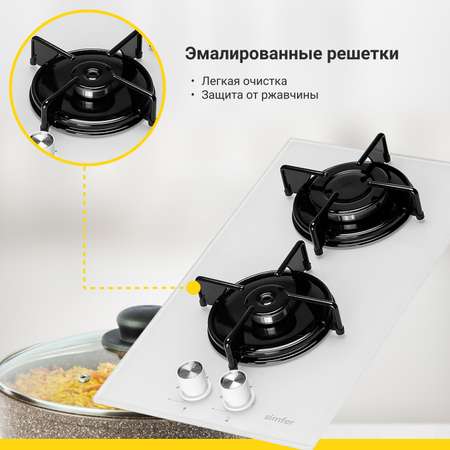 Эмалированные решетки

• Легкая очистка
• Защита от ржавчины

simfer