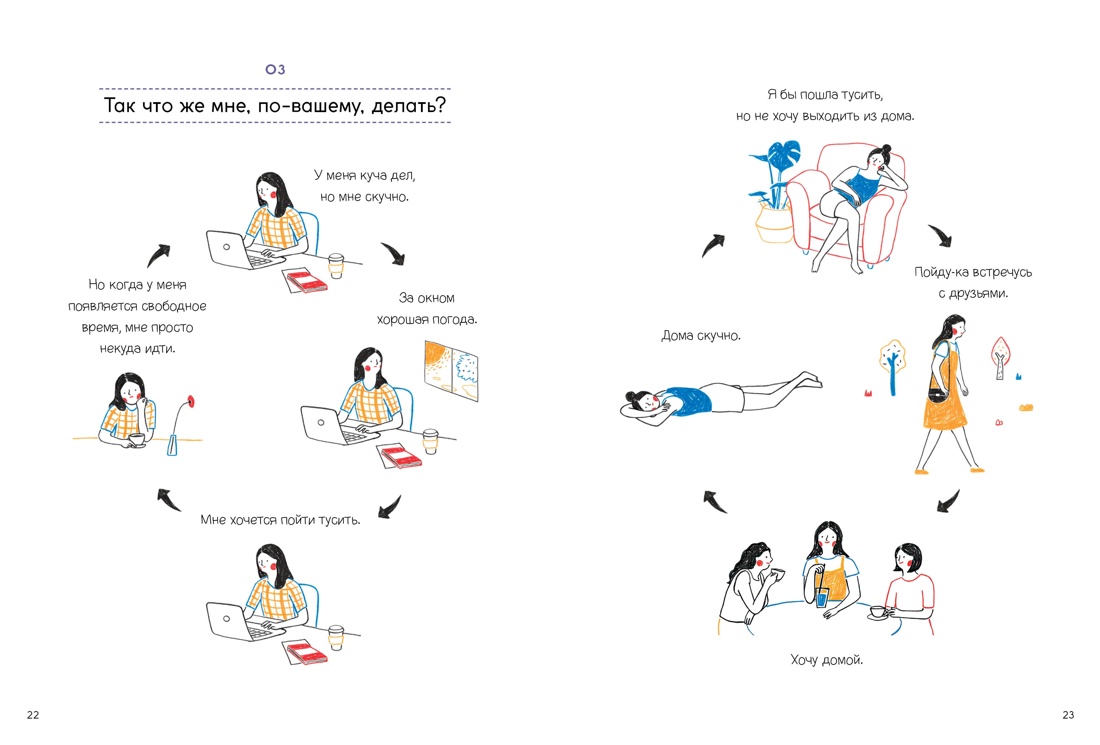 03

Так что же мне, по-вашему, делать?

У меня куча дел, но мне скучно.

За окном хорошая погода.

Мне хочется пойти тусить.

Но когда у меня появляется свободное время, мне просто некуда идти.

Я бы пошла тусить, но не хочу выходить из дома.

Пойду-ка встречусь с друзьями.

Хочу домой.

Дома скучно.

22

23