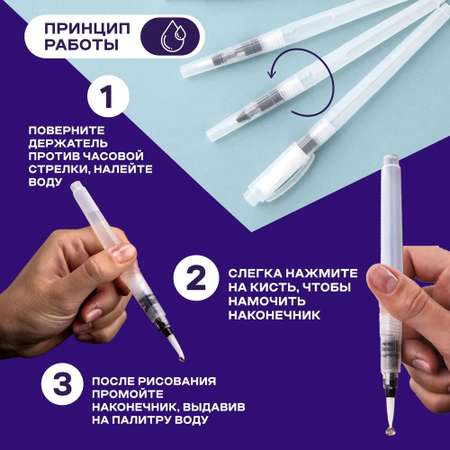 ПРИНЦИП РАБОТЫ

1

ПОВЕРНИТЕ ДЕРЖАТЕЛЬ ПРОТИВ ЧАСОВОЙ СТРЕЛКИ, НАЛЕЙТЕ ВОДУ

2

СЛЕГКА НАЖМИТЕ НА КИСТЬ, ЧТОБЫ НАМОЧИТЬ НАКОНЕЧНИК

3

ПОСЛЕ РИСОВАНИЯ ПРОМОЙТЕ НАКОНЕЧНИК, ВЫДАВИВ НА ПАЛИТРУ ВОДУ