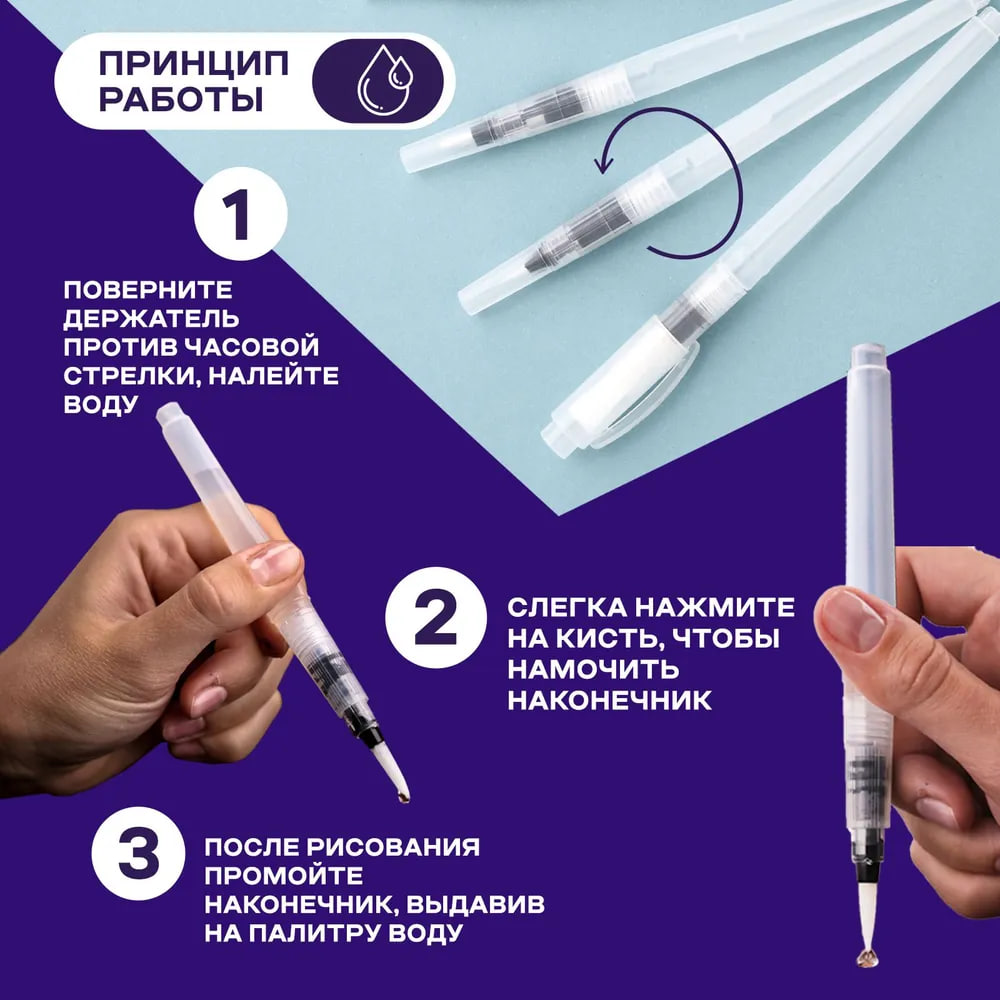 ПРИНЦИП РАБОТЫ

1

ПОВЕРНИТЕ ДЕРЖАТЕЛЬ ПРОТИВ ЧАСОВОЙ СТРЕЛКИ, НАЛЕЙТЕ ВОДУ

2

СЛЕГКА НАЖМИТЕ НА КИСТЬ, ЧТОБЫ НАМОЧИТЬ НАКОНЕЧНИК

3

ПОСЛЕ РИСОВАНИЯ ПРОМОЙТЕ НАКОНЕЧНИК, ВЫДАВИВ НА ПАЛИТРУ ВОДУ