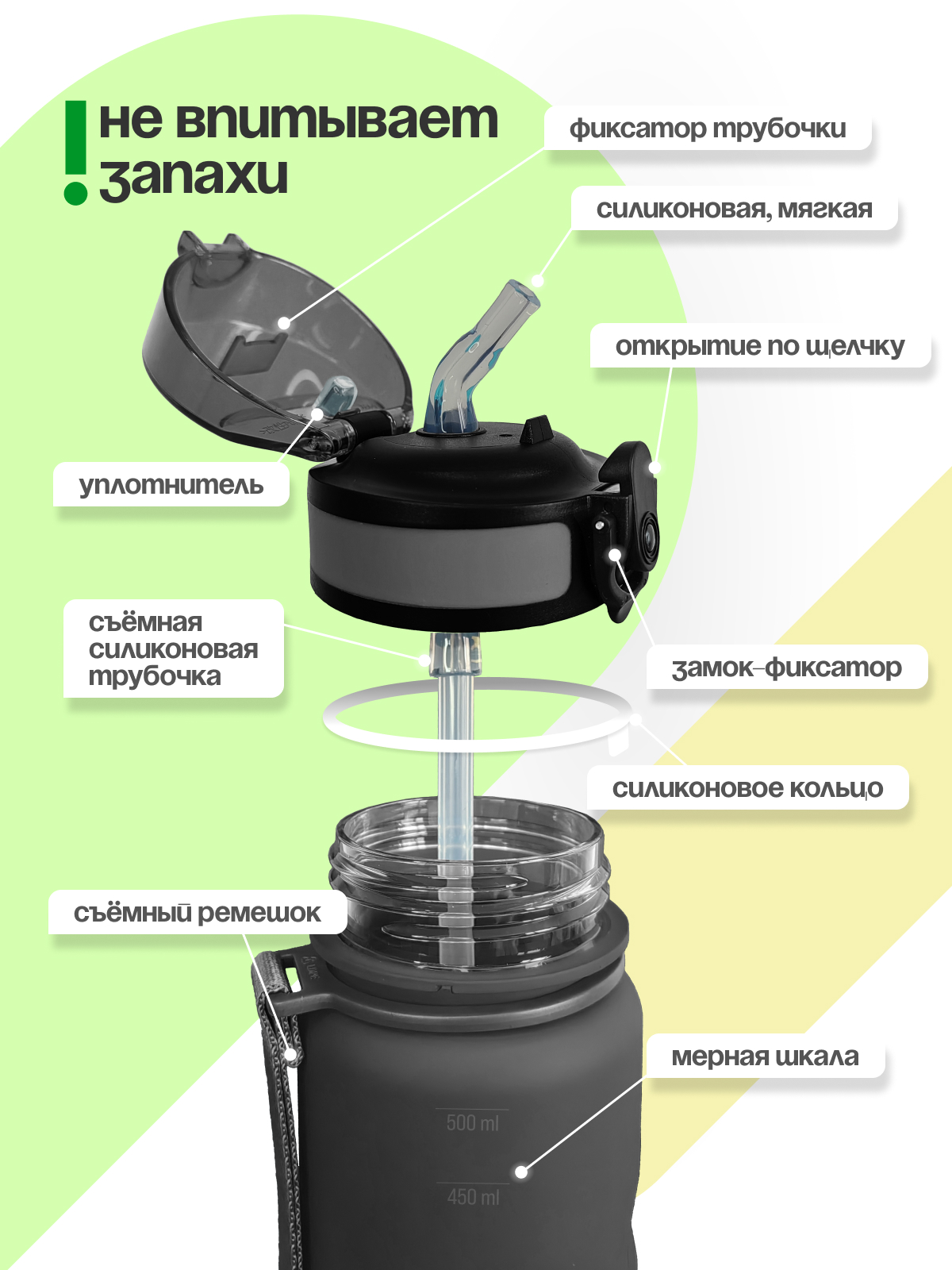 ! не впитывает запахи

фиксатор трубочки

силиконовая, мягкая

открытие по щелчку

уплотнитель

съёмная силиконовая трубочка

замок-фиксатор

силиконовое кольцо

съёмный ремешок

мерная шкала

500 ml

450 ml