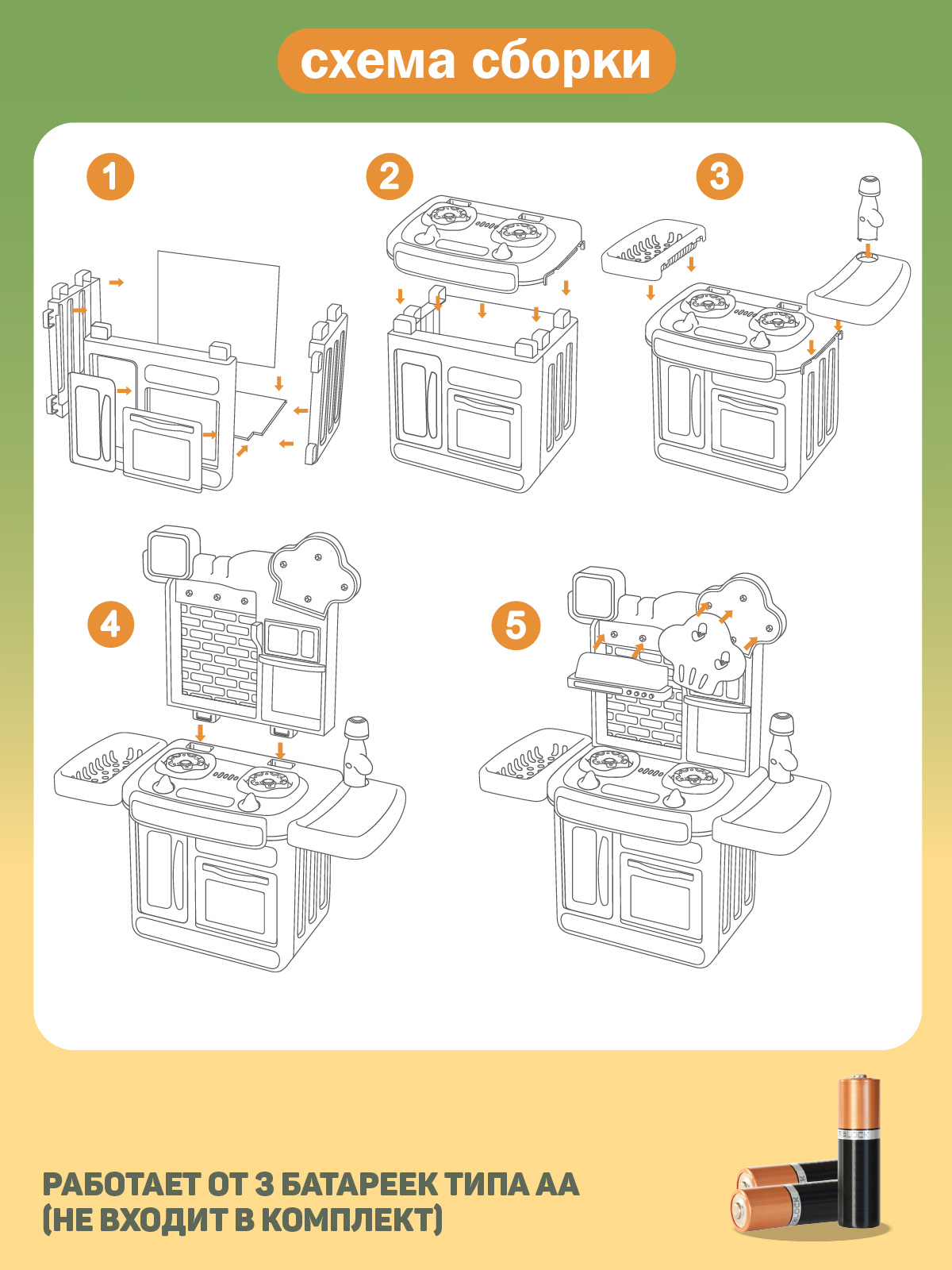 схема сборки

1

2

3

4

5

РАБОТАЕТ ОТ 3 БАТАРЕЕК ТИПА АА (НЕ ВХОДИТ В КОМПЛЕКТ)