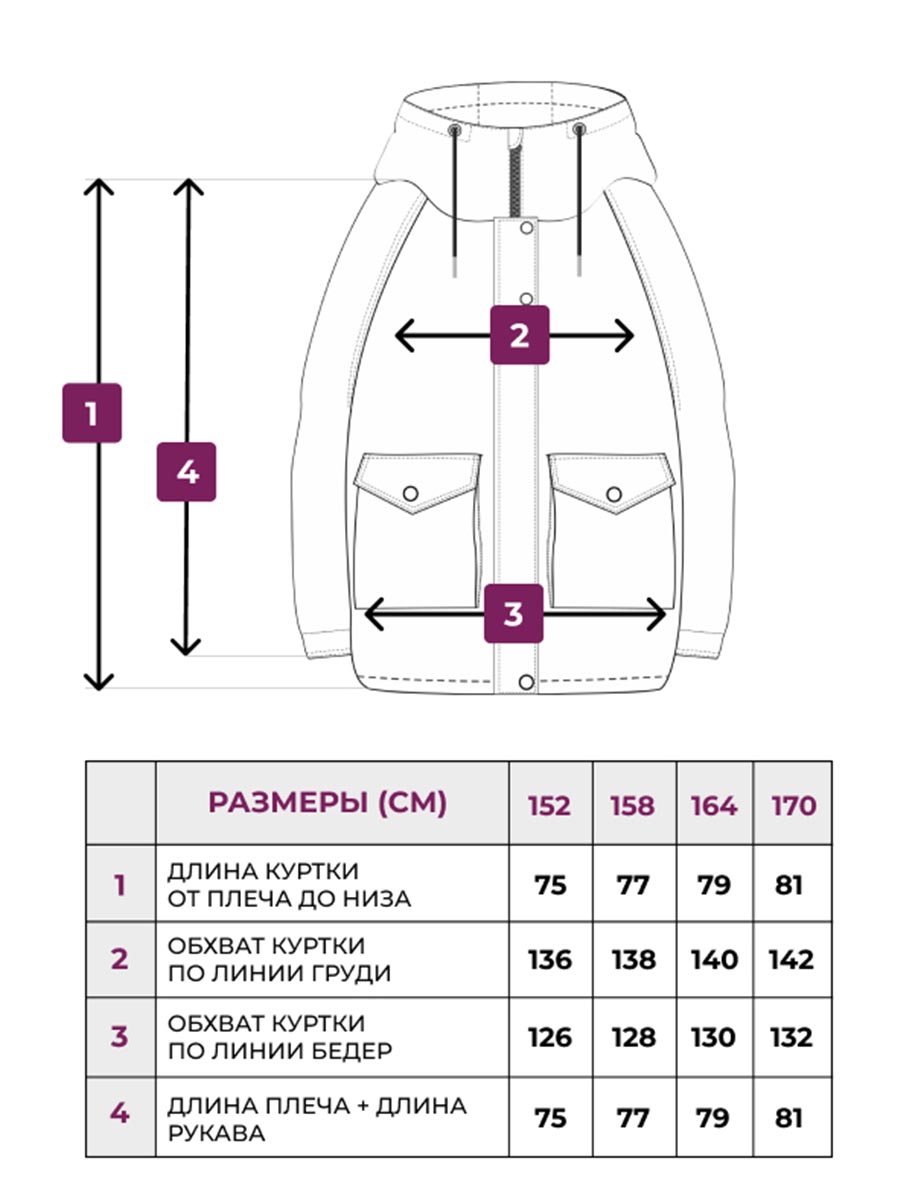 1

4

2

3

|  | РАЗМЕРЫ (СМ) | 152 | 158 | 164 | 170 |
|---|---|---|---|---|---|
| 1 | ДЛИНА КУРТКИ ОТ ПЛЕЧА ДО НИЗА | 75 | 77 | 79 | 81 |
| 2 | ОБХВАТ КУРТКИ ПО ЛИНИИ ГРУДИ | 136 | 138 | 140 | 142 |
| 3 | ОБХВАТ КУРТКИ ПО ЛИНИИ БЕДЕР | 126 | 128 | 130 | 132 |
| 4 | ДЛИНА ПЛЕЧА + ДЛИНА РУКАВА | 75 | 77 | 79 | 81 |