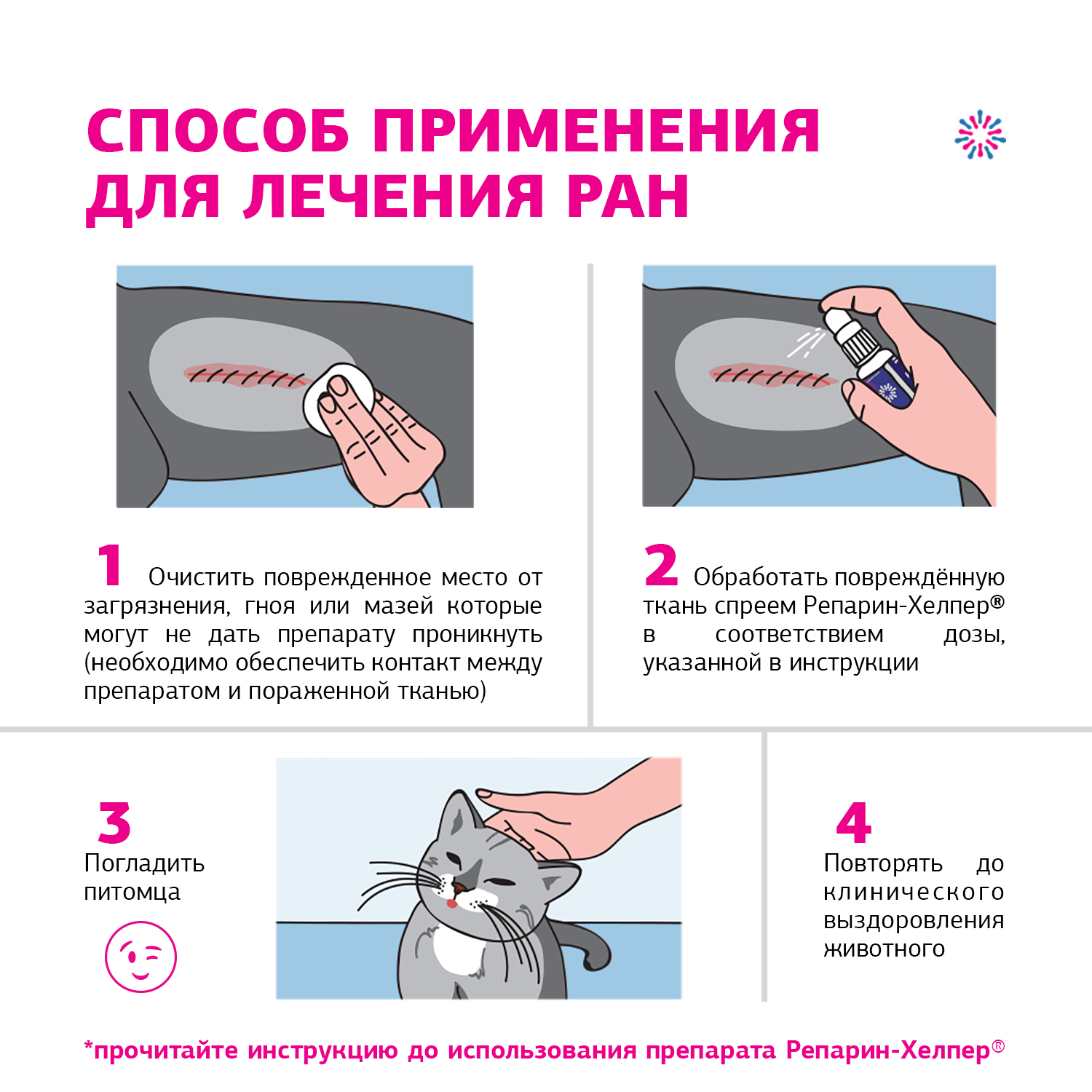 СПОСОБ ПРИМЕНЕНИЯ
ДЛЯ ЛЕЧЕНИЯ РАН

1 Очистить поврежденное место от загрязнения, гноя или мазей которые могут не дать препарату проникнуть (необходимо обеспечить контакт между препаратом и пораженной тканью)

2 Обработать повреждённую ткань спреем Репарин-Хелпер® в соответствием дозы, указанной в инструкции

3
Погладить питомца

4
Повторять до клинического выздоровления животного

*прочитайте инструкцию до использования препарата Репарин-Хелпер®