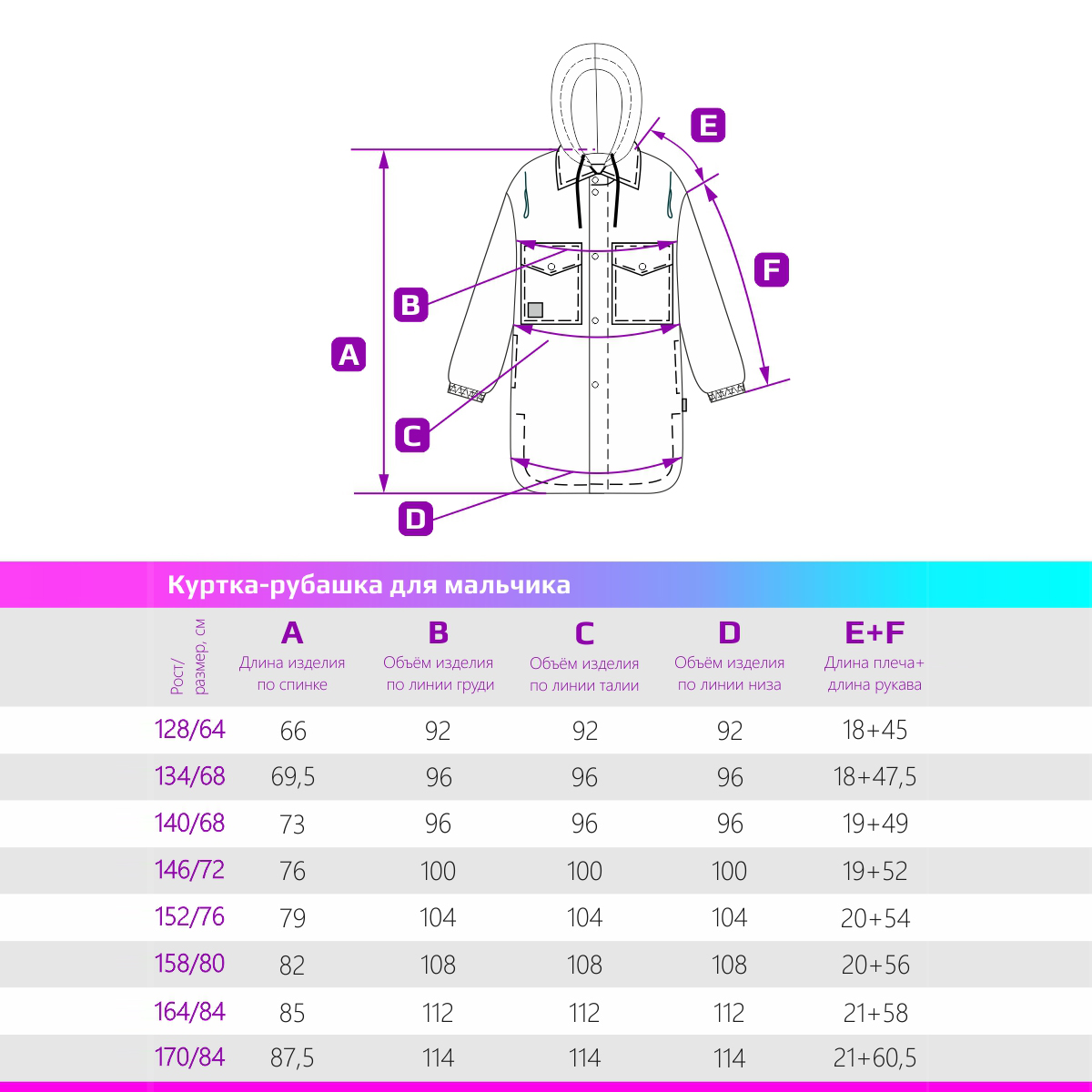 E

F

B

A

C

D

Куртка-рубашка для мальчика

| Рост/ размер, см | A Длина изделия по спинке | B Объём изделия по линии груди | C Объём изделия по линии талии | D Объём изделия по линии низа | E+F Длина плеча+ длина рукава |
|---|---|---|---|---|---|
| 128/64 | 66 | 92 | 92 | 92 | 18+45 |
| 134/68 | 69,5 | 96 | 96 | 96 | 18+47,5 |
| 140/68 | 73 | 96 | 96 | 96 | 19+49 |
| 146/72 | 76 | 100 | 100 | 100 | 19+52 |
| 152/76 | 79 | 104 | 104 | 104 | 20+54 |
| 158/80 | 82 | 108 | 108 | 108 | 20+56 |
| 164/84 | 85 | 112 | 112 | 112 | 21+58 |
| 170/84 | 87,5 | 114 | 114 | 114 | 21+60,5 |