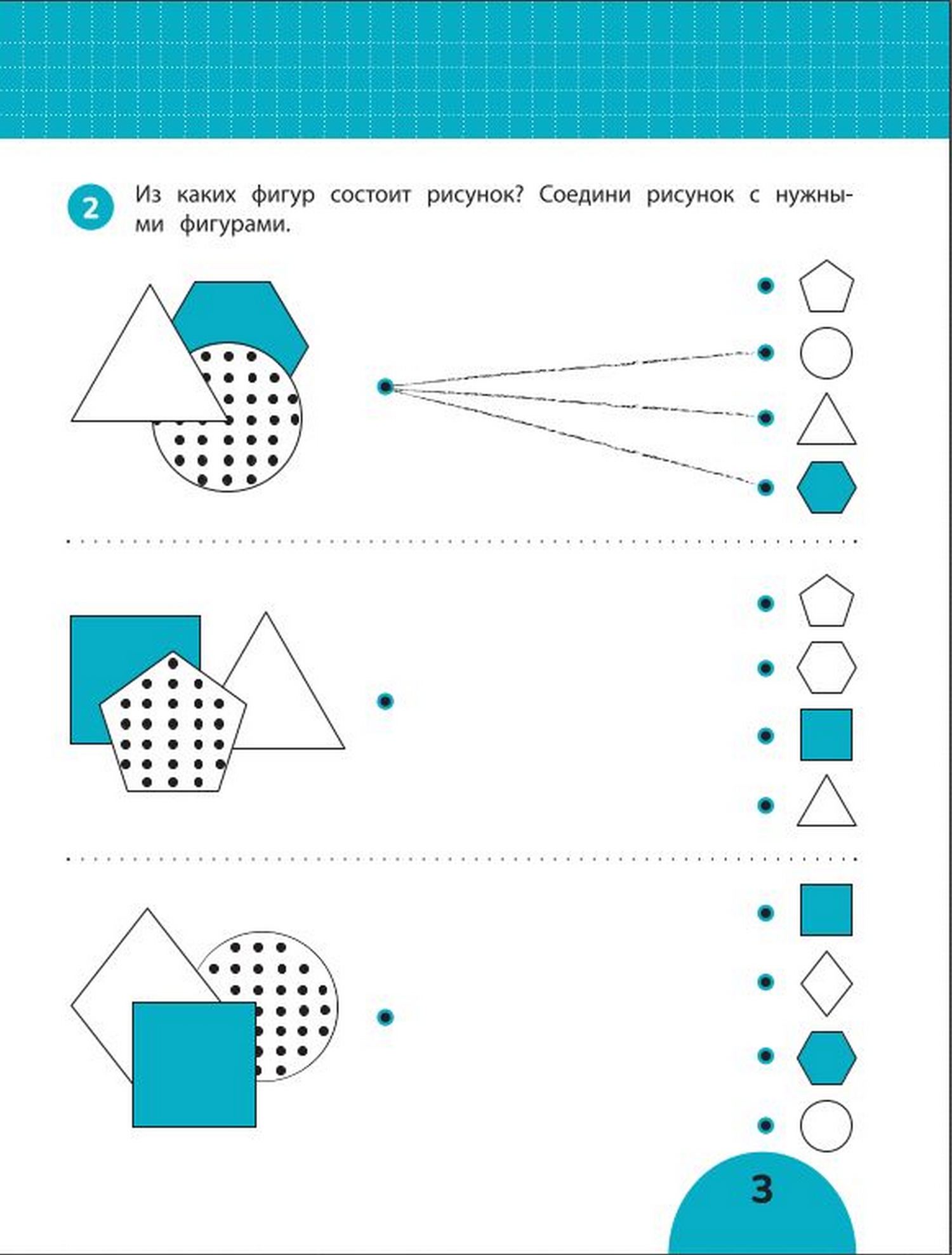 2 Из каких фигур состоит рисунок? Соедини рисунок с нужными фигурами.

3