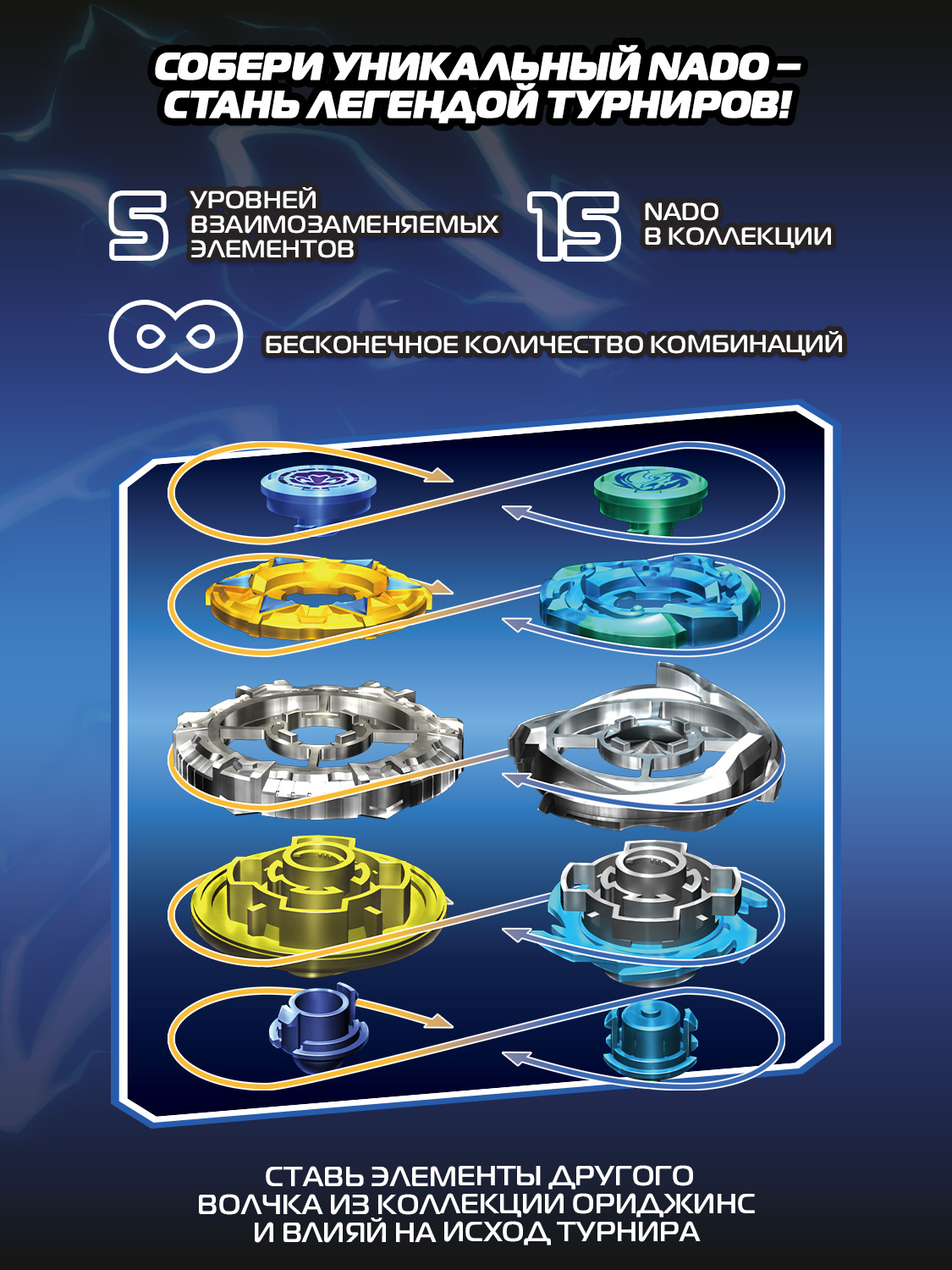 СОБЕРИ УНИКАЛЬНЫЙ NADO – СТАНЬ ЛЕГЕНДОЙ ТУРНИРОВ!

5 УРОВНЕЙ ВЗАИМОЗАМЕНЯЕМЫХ ЭЛЕМЕНТОВ

15 NADO В КОЛЛЕКЦИИ

∞ БЕСКОНЕЧНОЕ КОЛИЧЕСТВО КОМБИНАЦИЙ

СТАВЬ ЭЛЕМЕНТЫ ДРУГОГО ВОЛЧКА ИЗ КОЛЛЕКЦИИ ОРИДЖИНС И ВЛИЯЙ НА ИСХОД ТУРНИРА