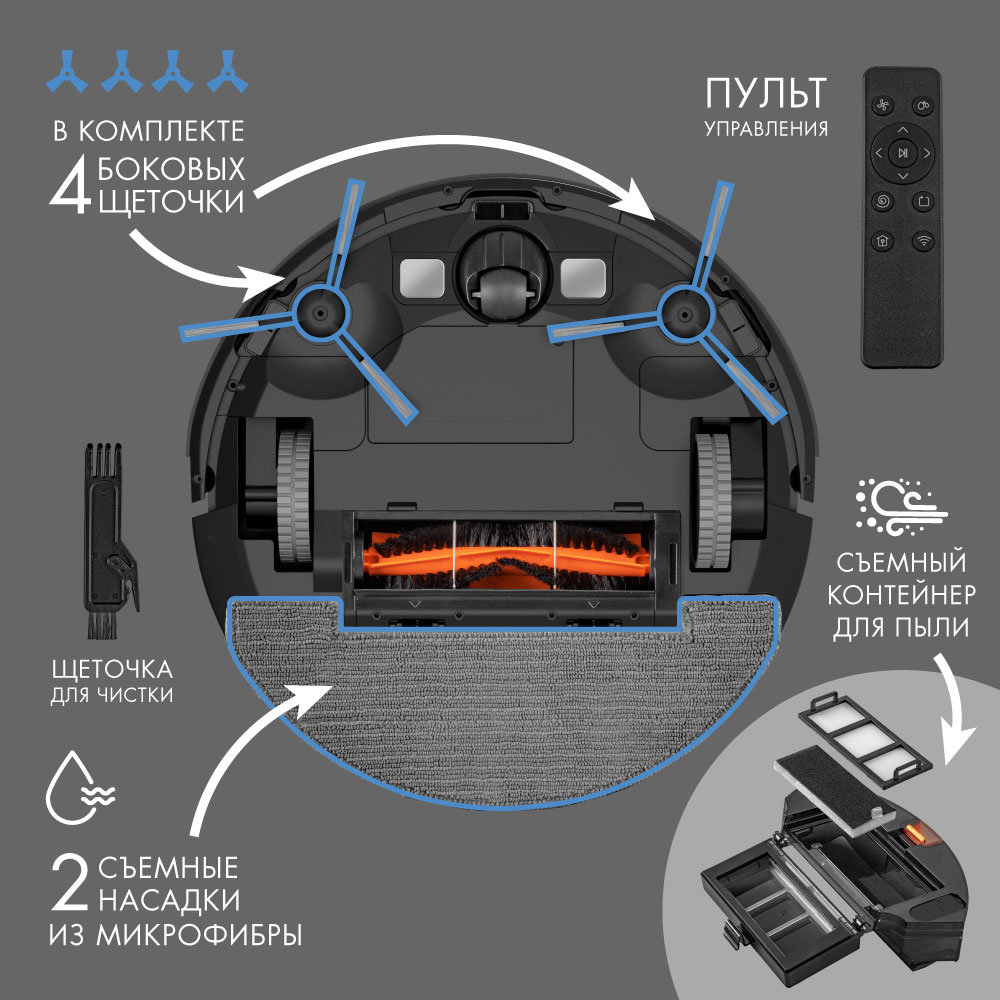 В КОМПЛЕКТЕ
4 БОКОВЫХ ЩЕТОЧКИ

ПУЛЬТ
УПРАВЛЕНИЯ

ЩЕТОЧКА
ДЛЯ ЧИСТКИ

СЪЕМНЫЙ КОНТЕЙНЕР ДЛЯ ПЫЛИ

2 СЪЕМНЫЕ НАСАДКИ
ИЗ МИКРОФИБРЫ