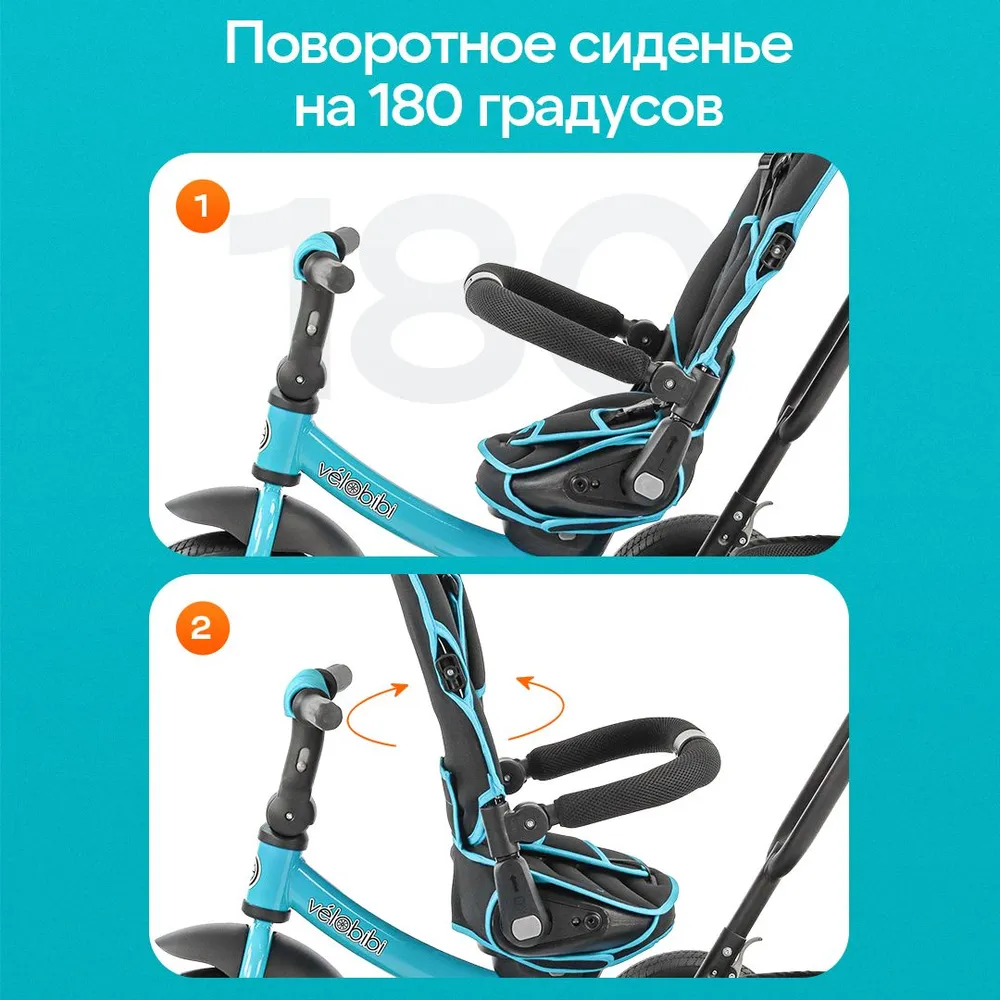 Поворотное сиденье на 180 градусов

1

180

vélobibi

2

vélobibi