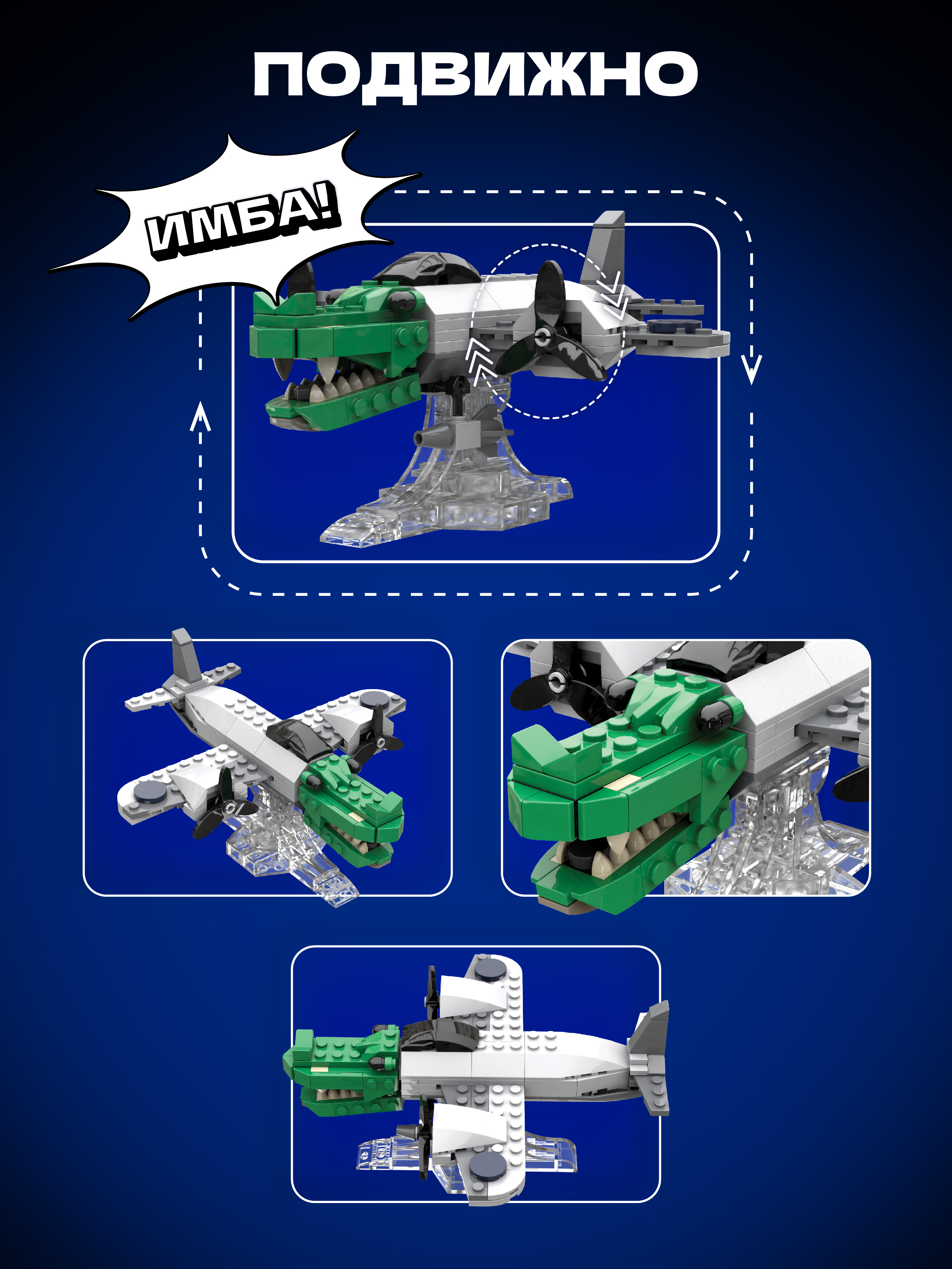 ПОДВИЖНО

ИМБА!