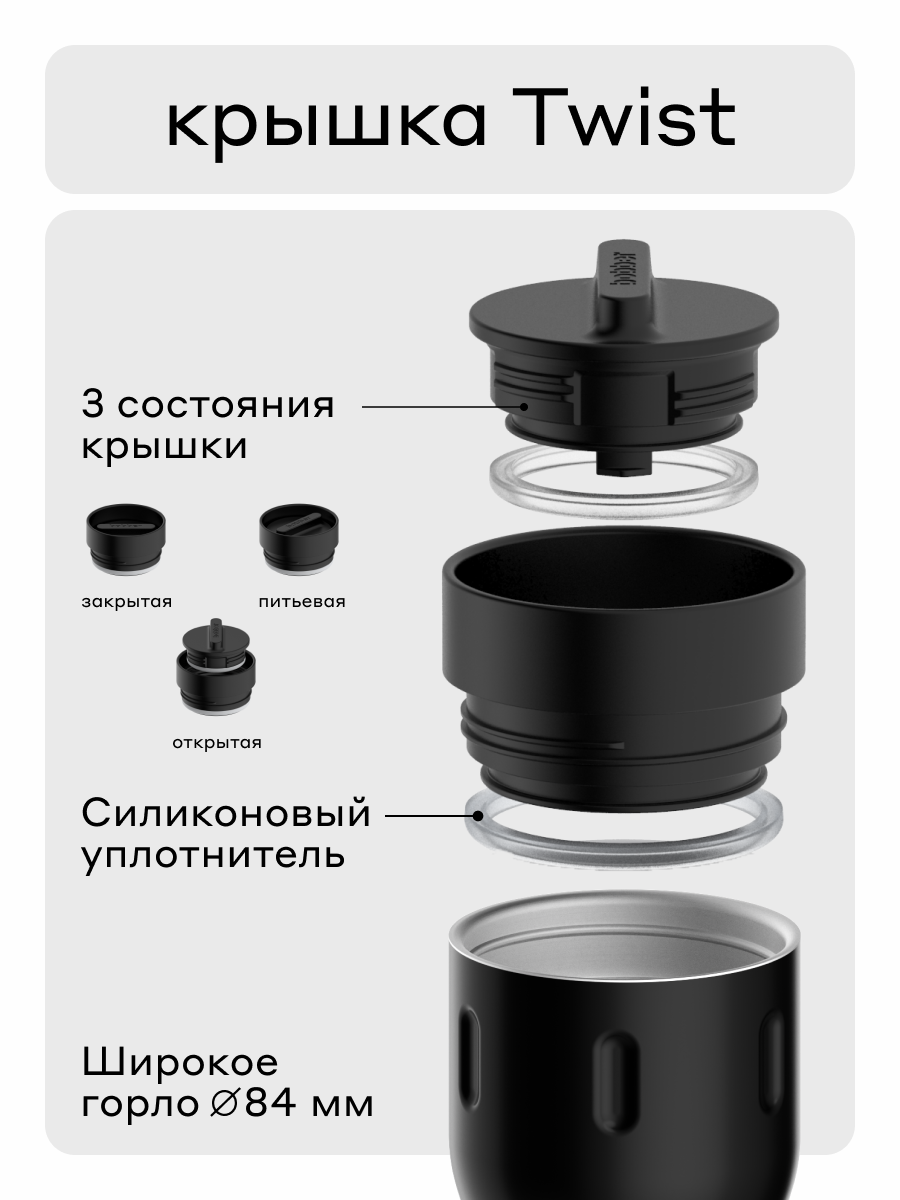 крышка Twist

3 состояния крышки

закрытая

питьевая

открытая

Силиконовый уплотнитель

Широкое горло ∅84 мм