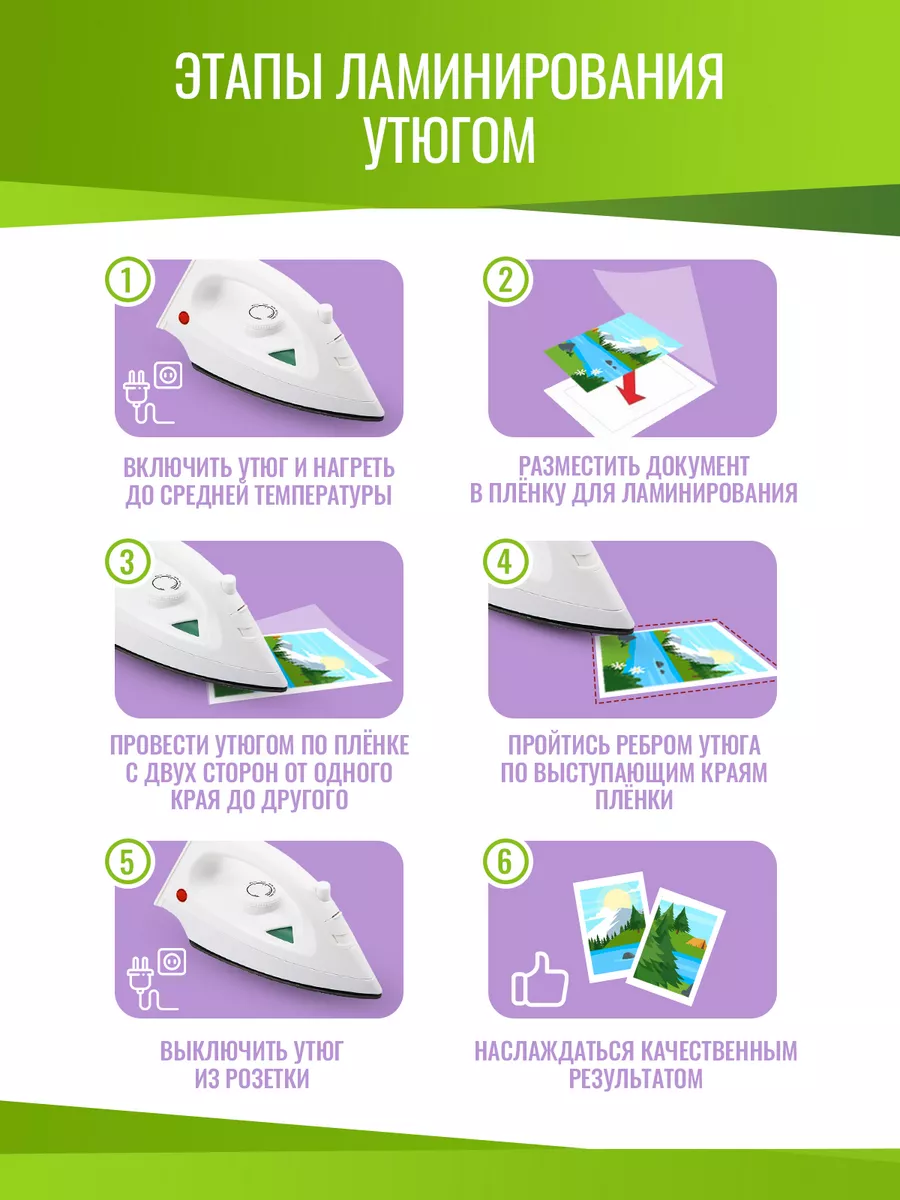 ЭТАПЫ ЛАМИНИРОВАНИЯ УТЮГОМ

1

ВКЛЮЧИТЬ УТЮГ И НАГРЕТЬ ДО СРЕДНЕЙ ТЕМПЕРАТУРЫ

2

РАЗМЕСТИТЬ ДОКУМЕНТ В ПЛЁНКУ ДЛЯ ЛАМИНИРОВАНИЯ

3

ПРОВЕСТИ УТЮГОМ ПО ПЛЁНКЕ С ДВУХ СТОРОН ОТ ОДНОГО КРАЯ ДО ДРУГОГО

4

ПРОЙТИСЬ РЕБРОМ УТЮГА ПО ВЫСТУПАЮЩИМ КРАЯМ ПЛЁНКИ

5

ВЫКЛЮЧИТЬ УТЮГ ИЗ РОЗЕТКИ

6

НАСЛАЖДАТЬСЯ КАЧЕСТВЕННЫМ РЕЗУЛЬТАТОМ