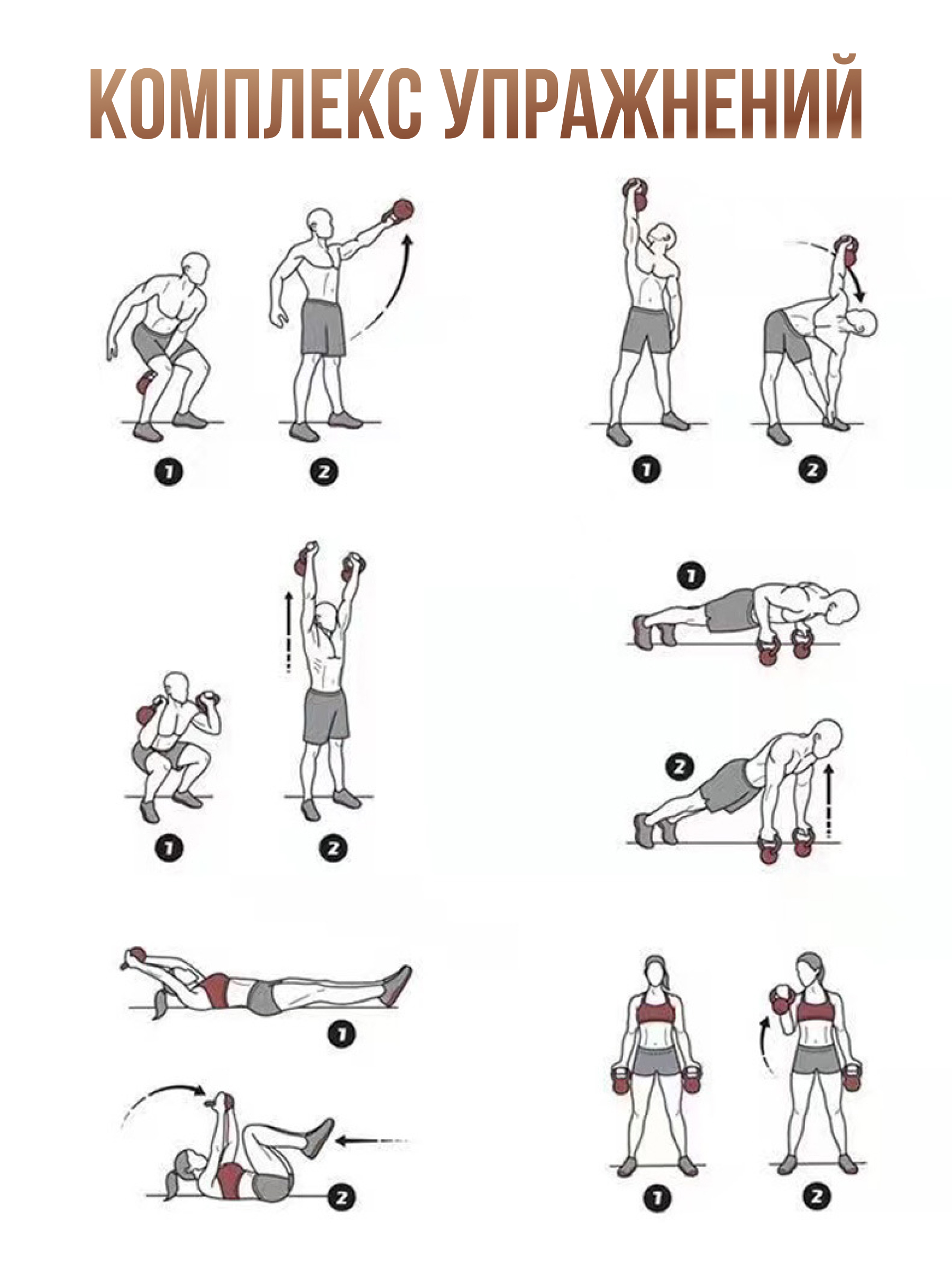 КОМПЛЕКС УПРАЖНЕНИЙ

1
2

1
2

1
2

1

2

1

2

1
2