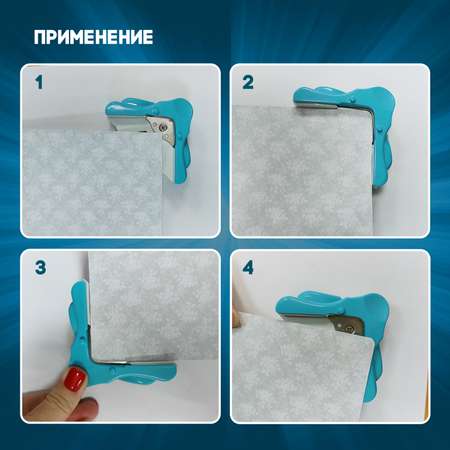 ПРИМЕНЕНИЕ

1

2

3

4