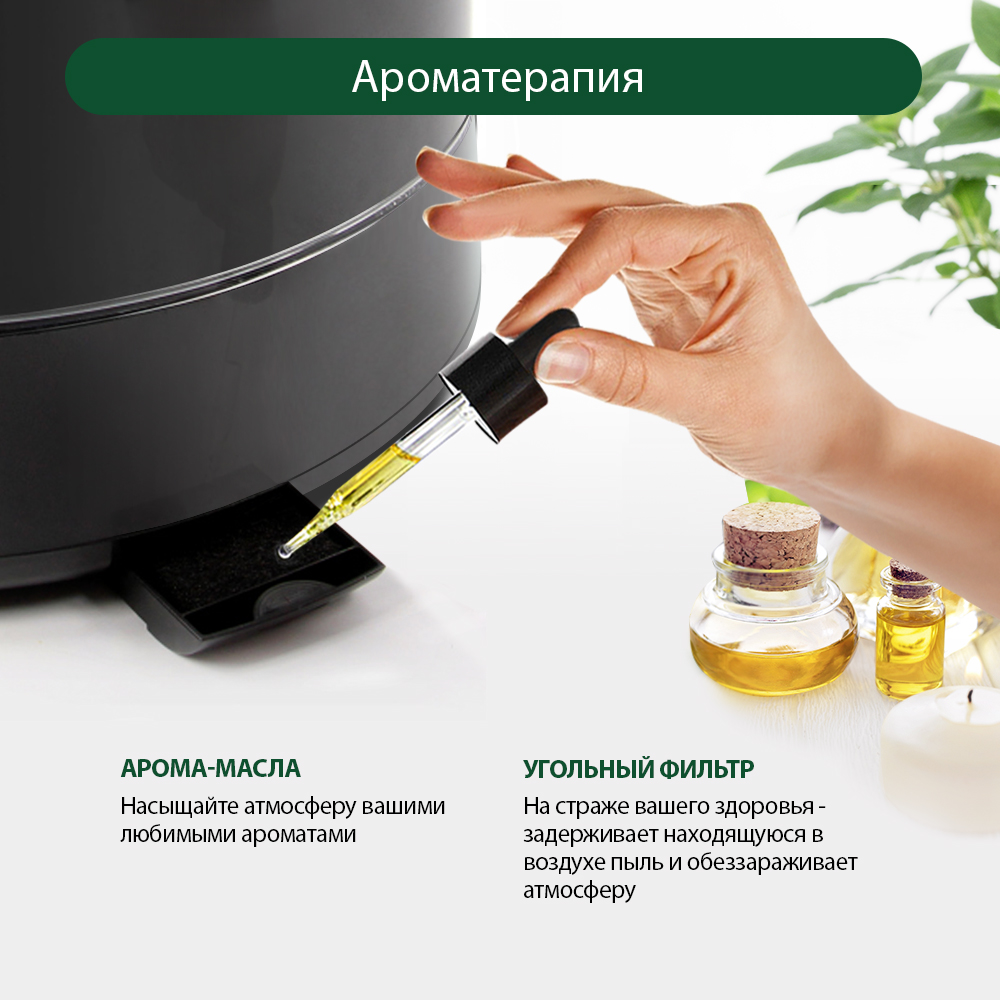 Ароматерапия

АРОМА-МАСЛА

Насыщайте атмосферу вашими любимыми ароматами

УГОЛЬНЫЙ ФИЛЬТР

На страже вашего здоровья - задерживает находящуюся в воздухе пыль и обеззараживает атмосферу