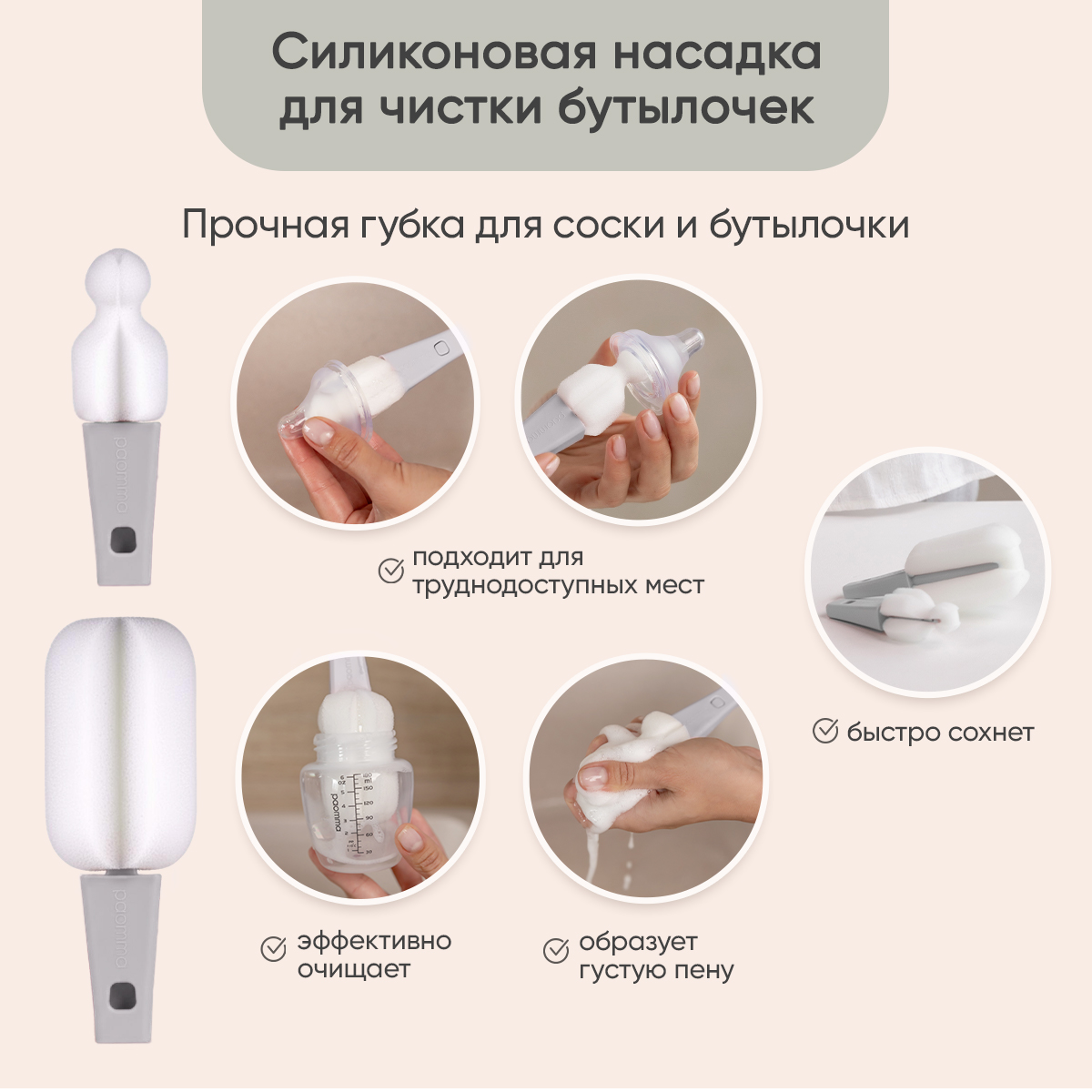 Силиконовая насадка для чистки бутылочек

Прочная губка для соски и бутылочки

paomma

подходит для труднодоступных мест

быстро сохнет

paomma

paomma

эффективно очищает

образует густую пену