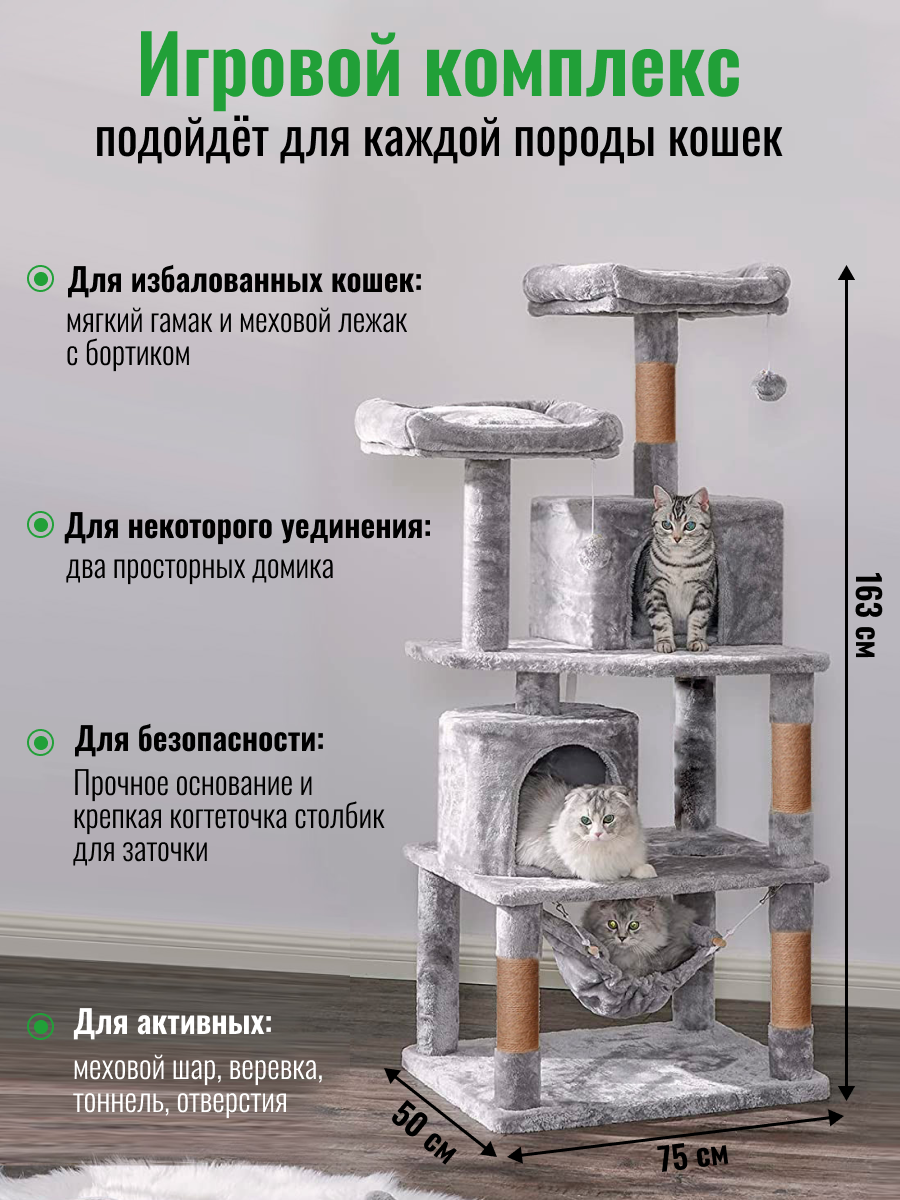 Игровой комплекс
подойдёт для каждой породы кошек

Для избалованных кошек:
мягкий гамак и меховой лежак с бортиком

Для некоторого уединения:
два просторных домика

Для безопасности:
Прочное основание и крепкая когтеточка столбик для заточки

Для активных:
меховой шар, веревка, тоннель, отверстия

163 см

50 см

75 см