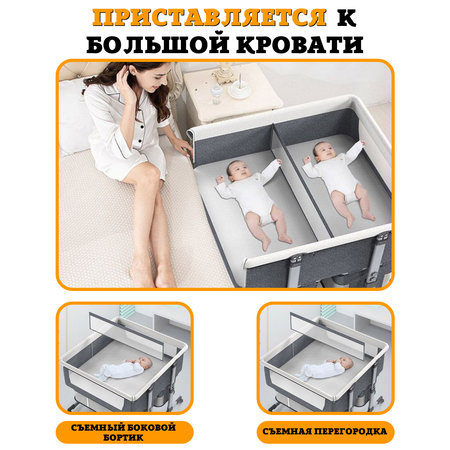 ПРИСТАВЛЯЕТСЯ К БОЛЬШОЙ КРОВАТИ

СЪЕМНЫЙ БОКОВОЙ БОРТИК

СЪЕМНАЯ ПЕРЕГОРОДКА