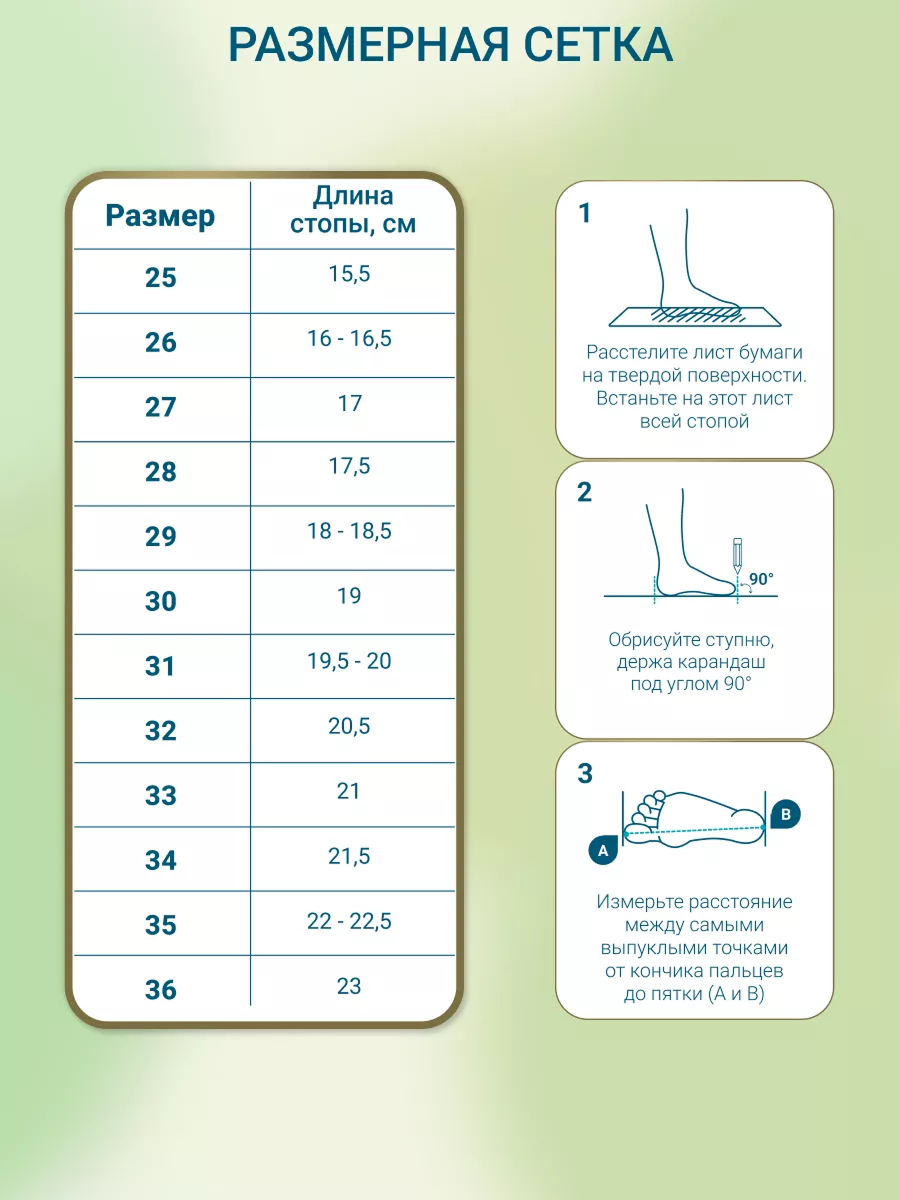 РАЗМЕРНАЯ СЕТКА

| Размер | Длина стопы, см |
|---|---|
| 25 | 15,5 |
| 26 | 16 - 16,5 |
| 27 | 17 |
| 28 | 17,5 |
| 29 | 18 - 18,5 |
| 30 | 19 |
| 31 | 19,5 - 20 |
| 32 | 20,5 |
| 33 | 21 |
| 34 | 21,5 |
| 35 | 22 - 22,5 |
| 36 | 23 |

1

Расстелите лист бумаги на твердой поверхности. Встаньте на этот лист всей стопой

2

90°

Обрисуйте ступню, держа карандаш под углом 90°

3

A

B

Измерьте расстояние между самыми выпуклыми точками от кончика пальцев до пятки (А и В)