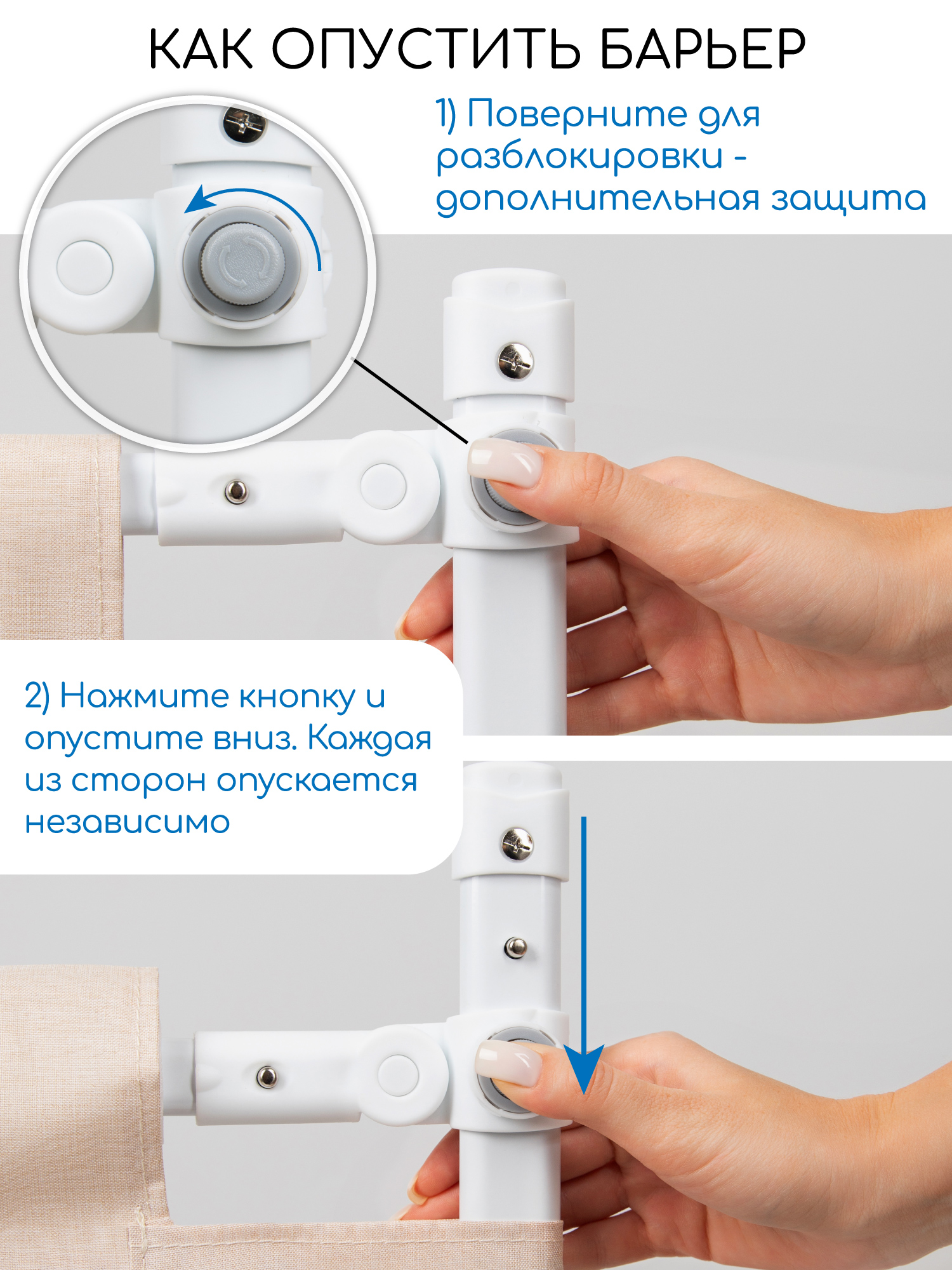 КАК ОПУСТИТЬ БАРЬЕР

1) Поверните для разблокировки - дополнительная защита

2) Нажмите кнопку и опустите вниз. Каждая из сторон опускается независимо