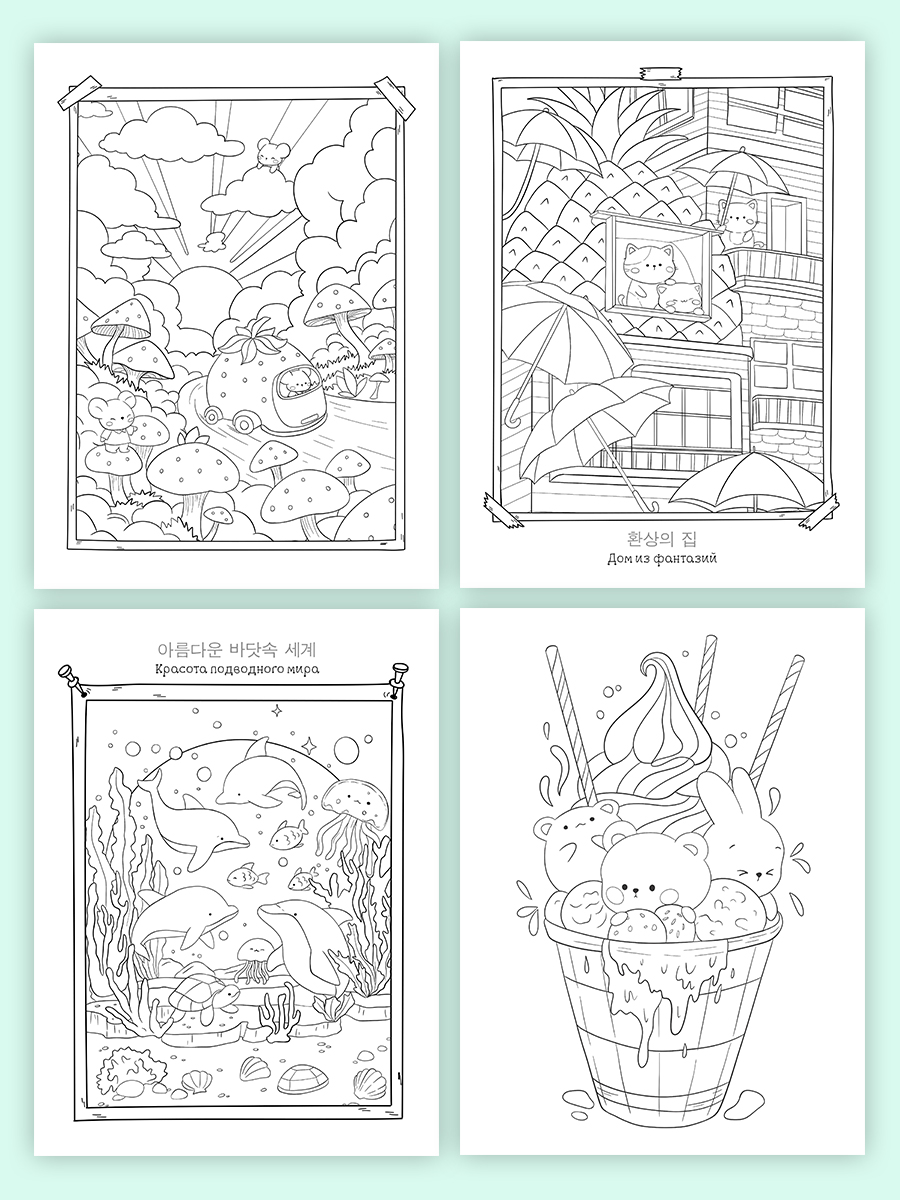 환상의 집
Дом из фантазий

아름다운 바닷속 세계
Красота подводного мира