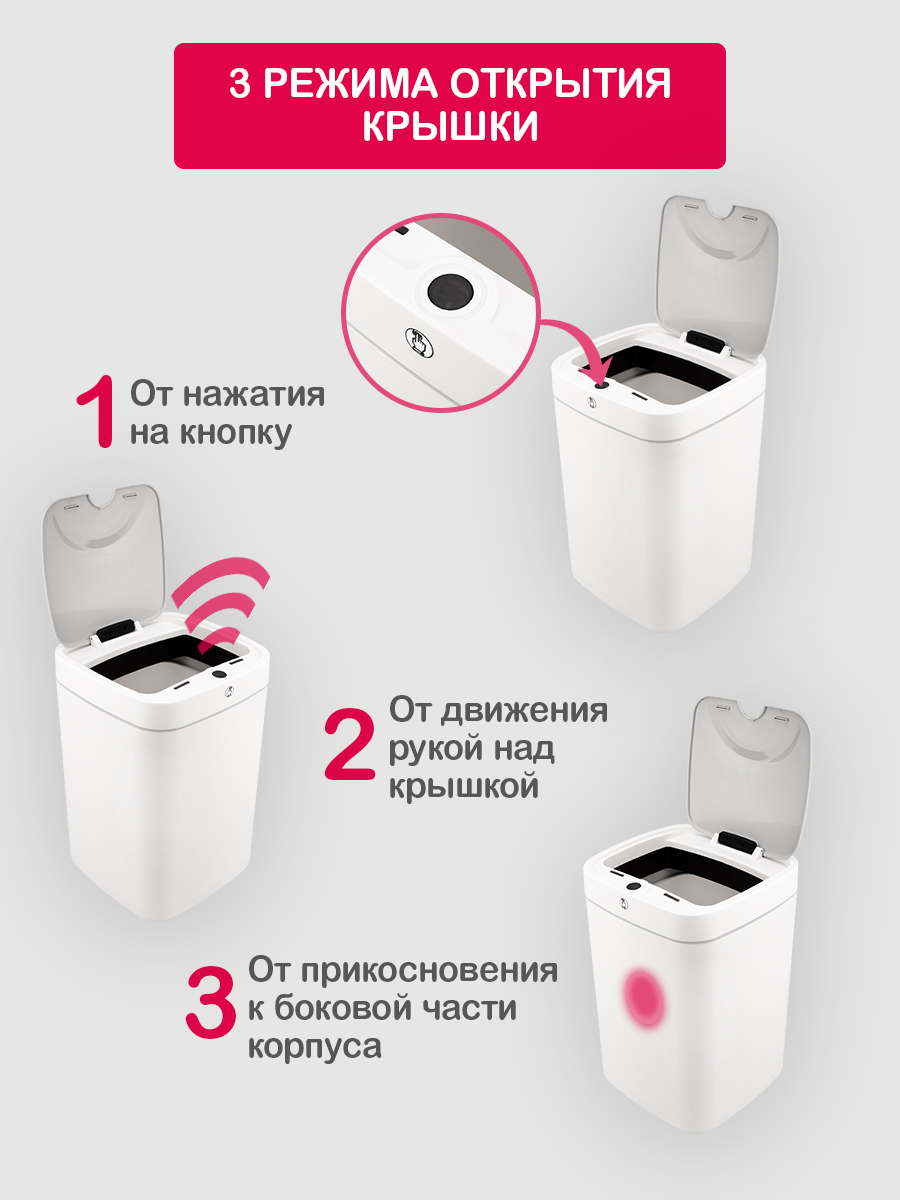 3 РЕЖИМА ОТКРЫТИЯ КРЫШКИ

1 От нажатия на кнопку

2 От движения рукой над крышкой

3 От прикосновения к боковой части корпуса