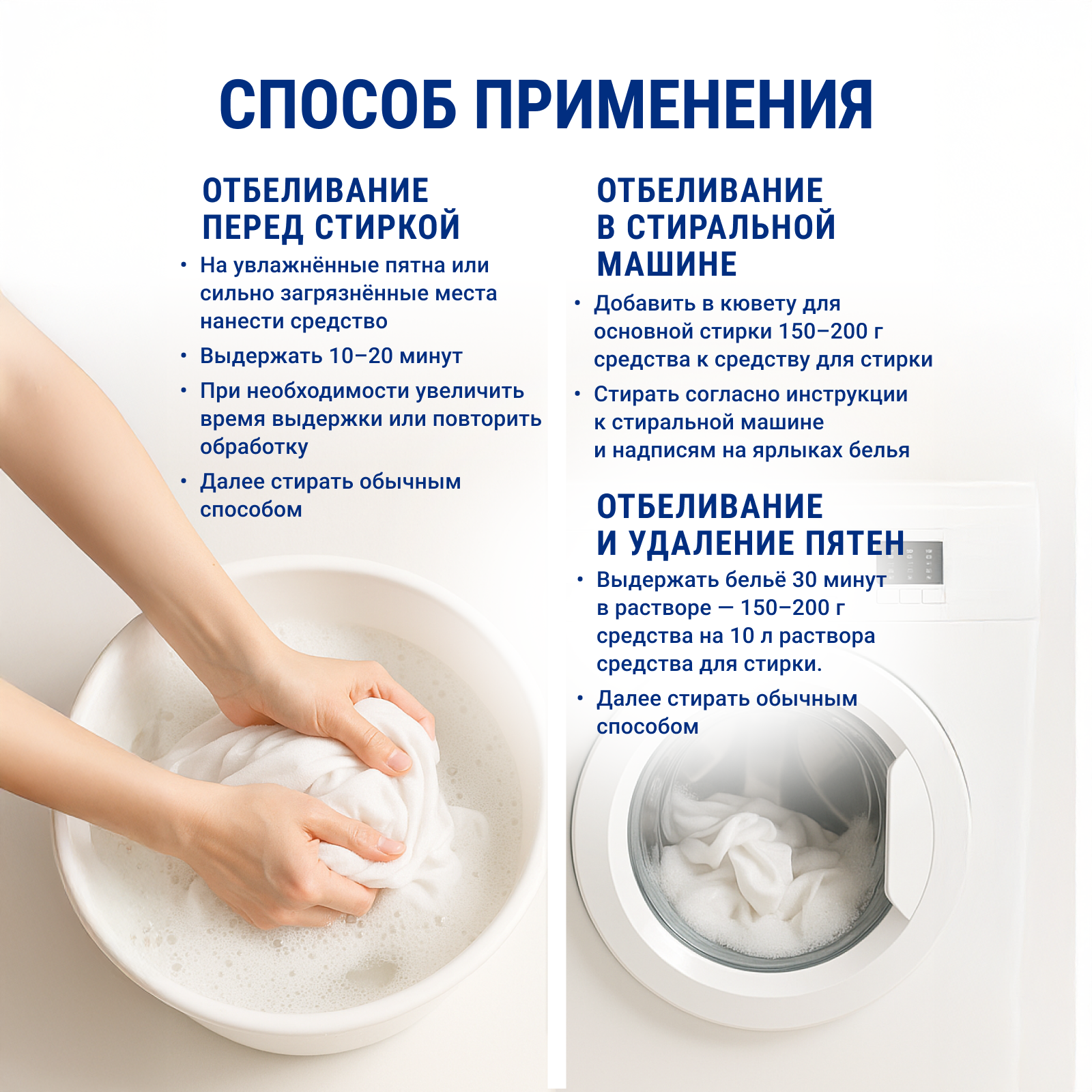 СПОСОБ ПРИМЕНЕНИЯ

ОТБЕЛИВАНИЕ ПЕРЕД СТИРКОЙ

• На увлажнённые пятна или сильно загрязнённые места нанести средство
• Выдержать 10–20 минут
• При необходимости увеличить время выдержки или повторить обработку
• Далее стирать обычным способом

ОТБЕЛИВАНИЕ В СТИРАЛЬНОЙ МАШИНЕ

• Добавить в кювету для основной стирки 150–200 г средства к средству для стирки
• Стирать согласно инструкции к стиральной машине и надписям на ярлыках белья

ОТБЕЛИВАНИЕ И УДАЛЕНИЕ ПЯТЕН

• Выдержать бельё 30 минут в растворе — 150–200 г средства на 10 л раствора средства для стирки.
• Далее стирать обычным способом