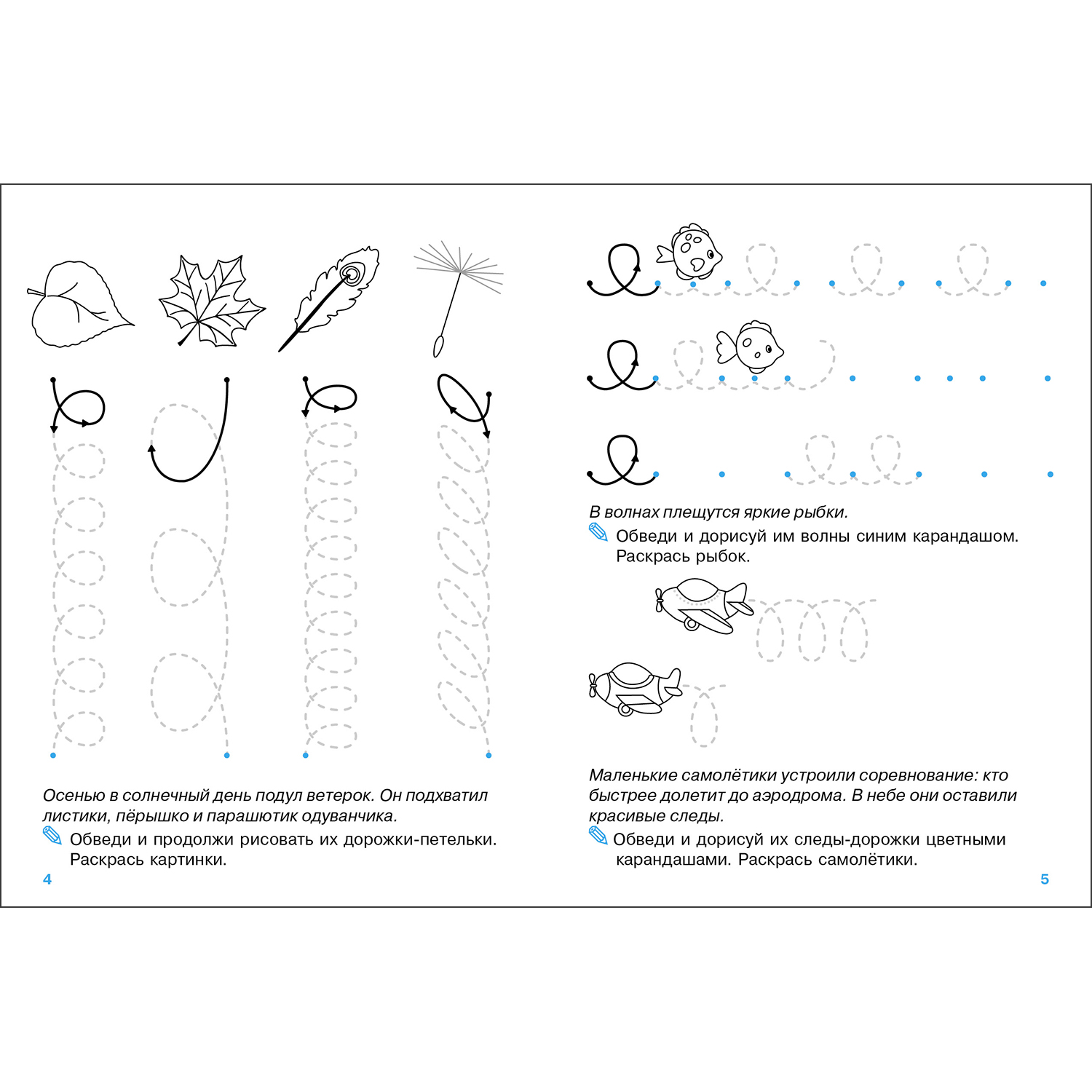 Осенью в солнечный день подул ветерок. Он подхватил листики, пёрышко и парашютик одуванчика.

Обведи и продолжи рисовать их дорожки-петельки. Раскрась картинки.

4

В волнах плещутся яркие рыбки.

Обведи и дорисуй им волны синим карандашом. Раскрась рыбок.

Маленькие самолётики устроили соревнование: кто быстрее долетит до аэродрома. В небе они оставили красивые следы.

Обведи и дорисуй их следы-дорожки цветными карандашами. Раскрась самолётики.

5