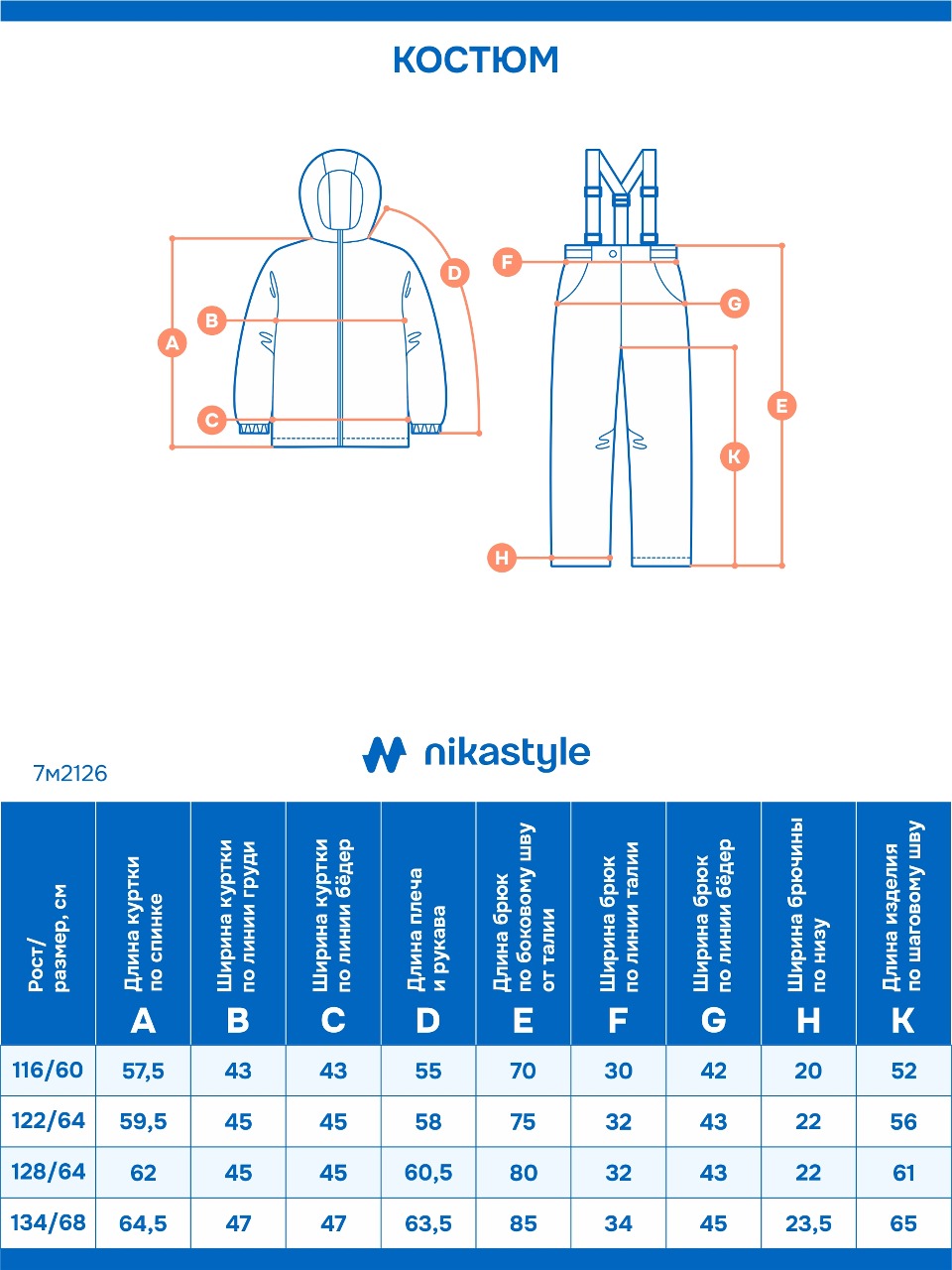 КОСТЮМ

A B C D F G E K H

nikastyle

7м2126

| Рост/ размер, см | Длина куртки по спинке A | Ширина куртки по линии груди B | Ширина куртки по линии бёдер C | Длина плеча и рукава D | Длина брюк по боковому шву от талии E | Ширина брюк по линии талии F | Ширина брюк по линии бёдер G | Ширина брючины по низу H | Длина изделия по шаговому шву K |
|---|---|---|---|---|---|---|---|---|---|
| 116/60 | 57,5 | 43 | 43 | 55 | 70 | 30 | 42 | 20 | 52 |
| 122/64 | 59,5 | 45 | 45 | 58 | 75 | 32 | 43 | 22 | 56 |
| 128/64 | 62 | 45 | 45 | 60,5 | 80 | 32 | 43 | 22 | 61 |
| 134/68 | 64,5 | 47 | 47 | 63,5 | 85 | 34 | 45 | 23,5 | 65 |