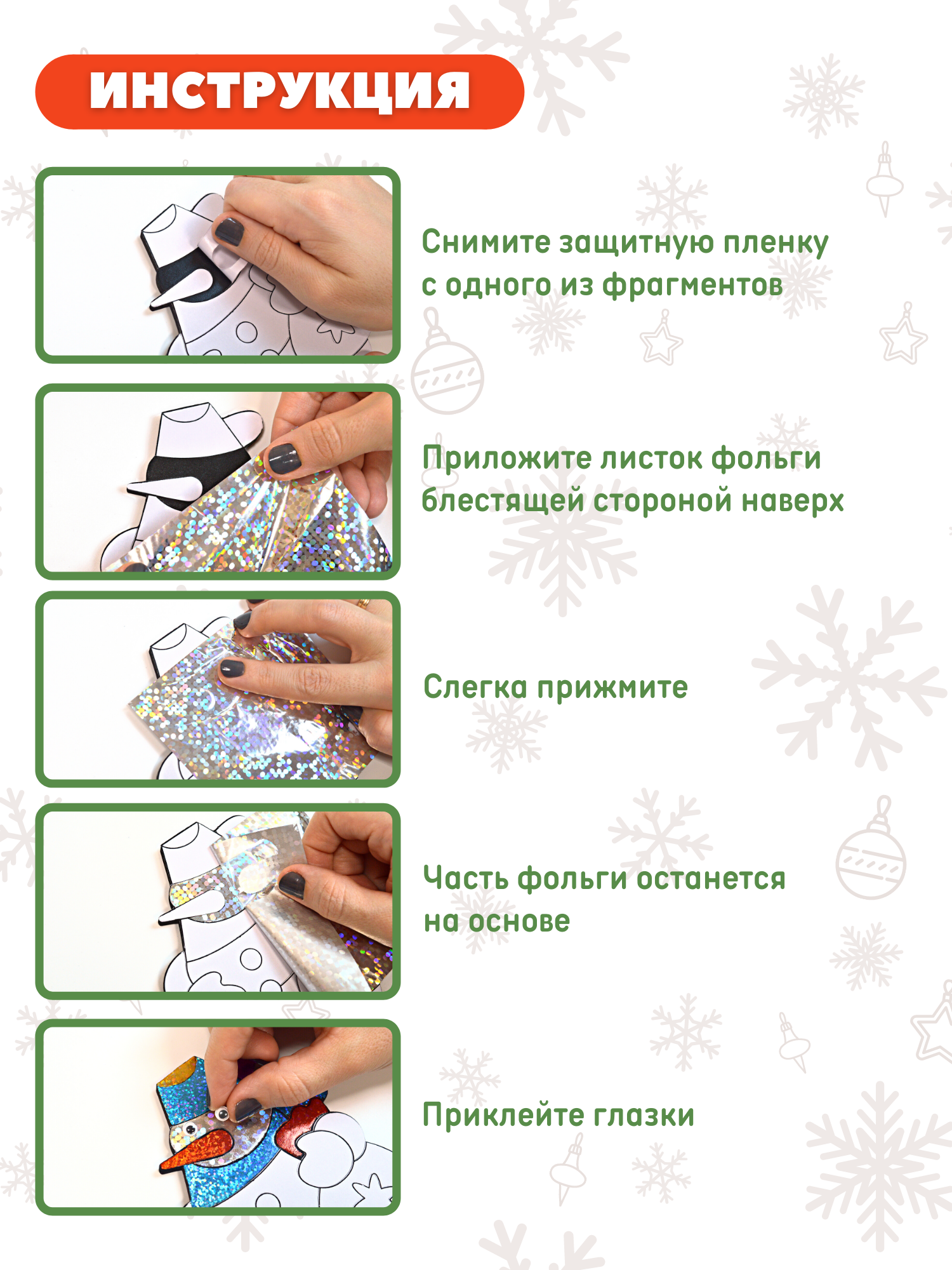 ИНСТРУКЦИЯ

Снимите защитную пленку с одного из фрагментов

Приложите листок фольги блестящей стороной наверх

Слегка прижмите

Часть фольги останется на основе

Приклейте глазки