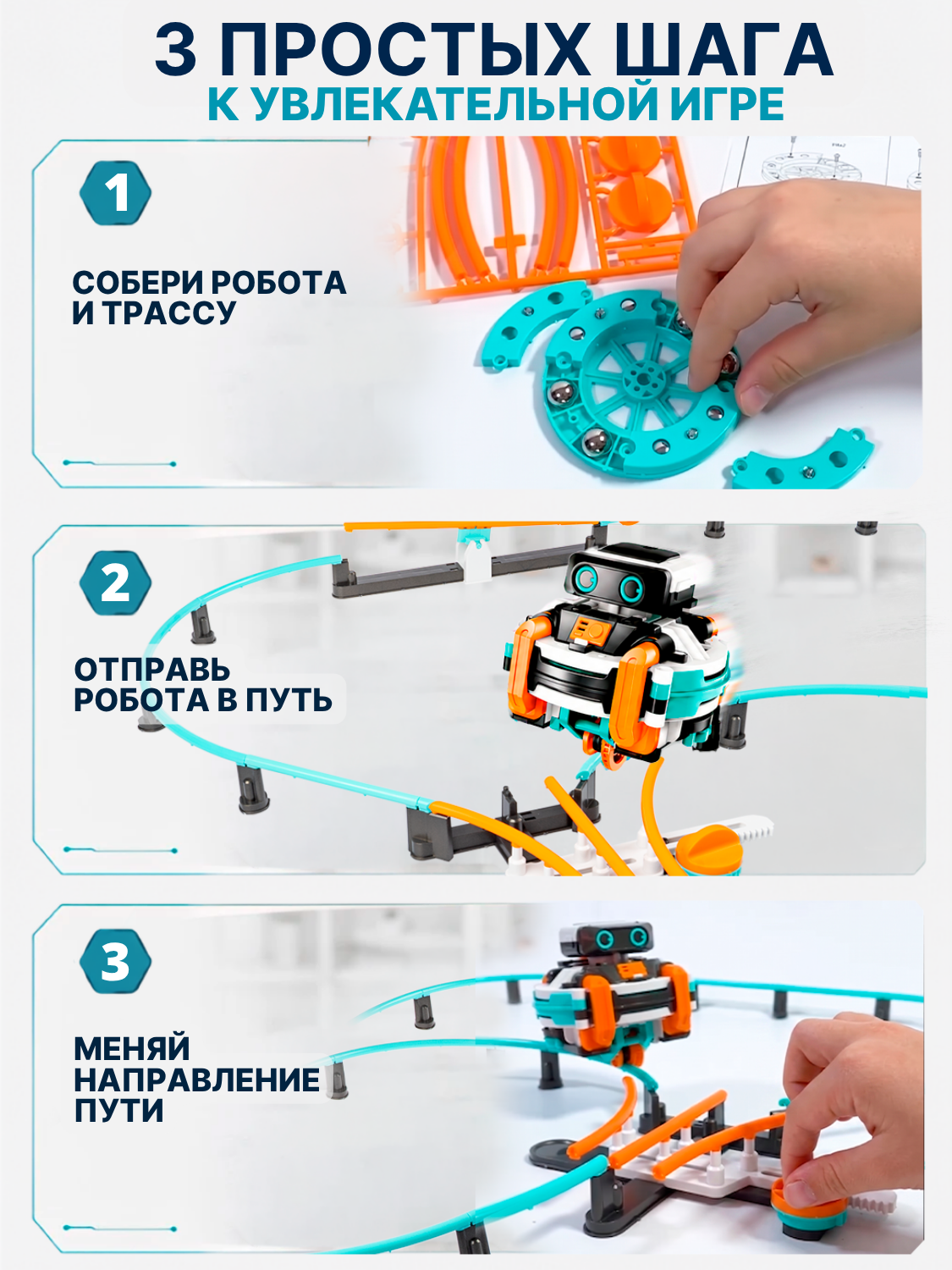 3 ПРОСТЫХ ШАГА
К УВЛЕКАТЕЛЬНОЙ ИГРЕ

1

СОБЕРИ РОБОТА И ТРАССУ

2

ОТПРАВЬ РОБОТА В ПУТЬ

3

МЕНЯЙ НАПРАВЛЕНИЕ ПУТИ