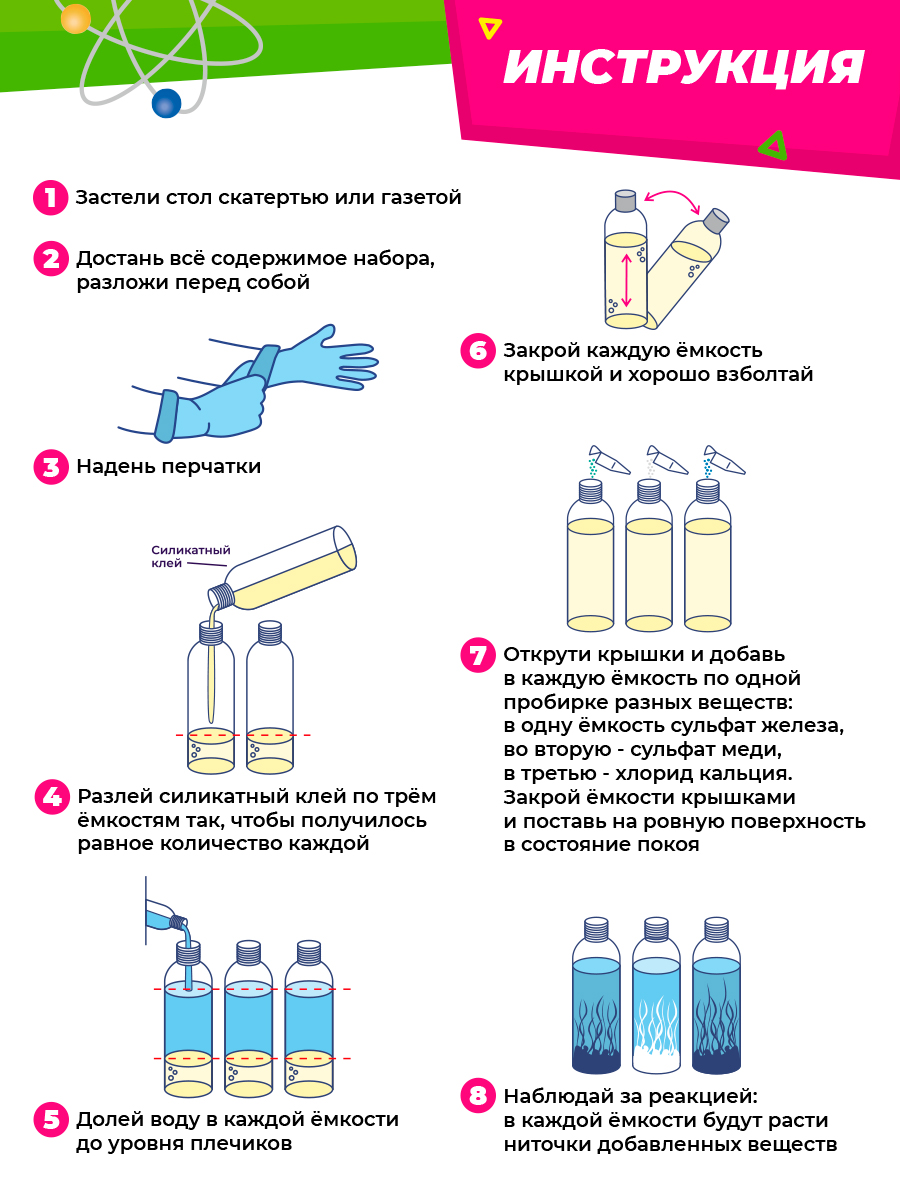 ИНСТРУКЦИЯ

1 Застели стол скатертью или газетой

2 Достань всё содержимое набора, разложи перед собой

3 Надень перчатки

Силикатный клей

4 Разлей силикатный клей по трём ёмкостям так, чтобы получилось равное количество каждой

5 Долей воду в каждой ёмкости до уровня плечиков

6 Закрой каждую ёмкость крышкой и хорошо взболтай

7 Открути крышки и добавь в каждую ёмкость по одной пробирке разных веществ: в одну ёмкость сульфат железа, во вторую - сульфат меди, в третью - хлорид кальция. Закрой ёмкости крышками и поставь на ровную поверхность в состояние покоя

8 Наблюдай за реакцией: в каждой ёмкости будут расти ниточки добавленных веществ