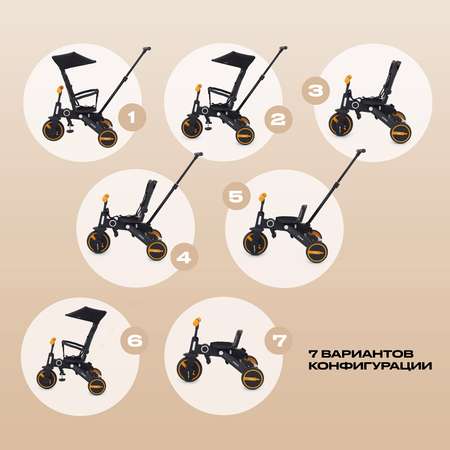 1

2

3

4

5

6

7

7 ВАРИАНТОВ КОНФИГУРАЦИИ