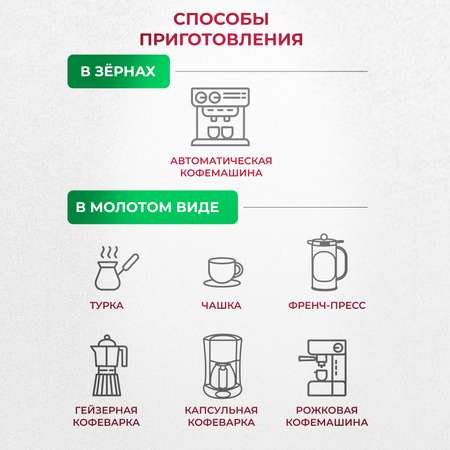 СПОСОБЫ ПРИГОТОВЛЕНИЯ

В ЗЁРНАХ

АВТОМАТИЧЕСКАЯ КОФЕМАШИНА

В МОЛОТОМ ВИДЕ

ТУРКА

ЧАШКА

ФРЕНЧ-ПРЕСС

ГЕЙЗЕРНАЯ КОФЕВАРКА

КАПСУЛЬНАЯ КОФЕВАРКА

РОЖКОВАЯ КОФЕМАШИНА