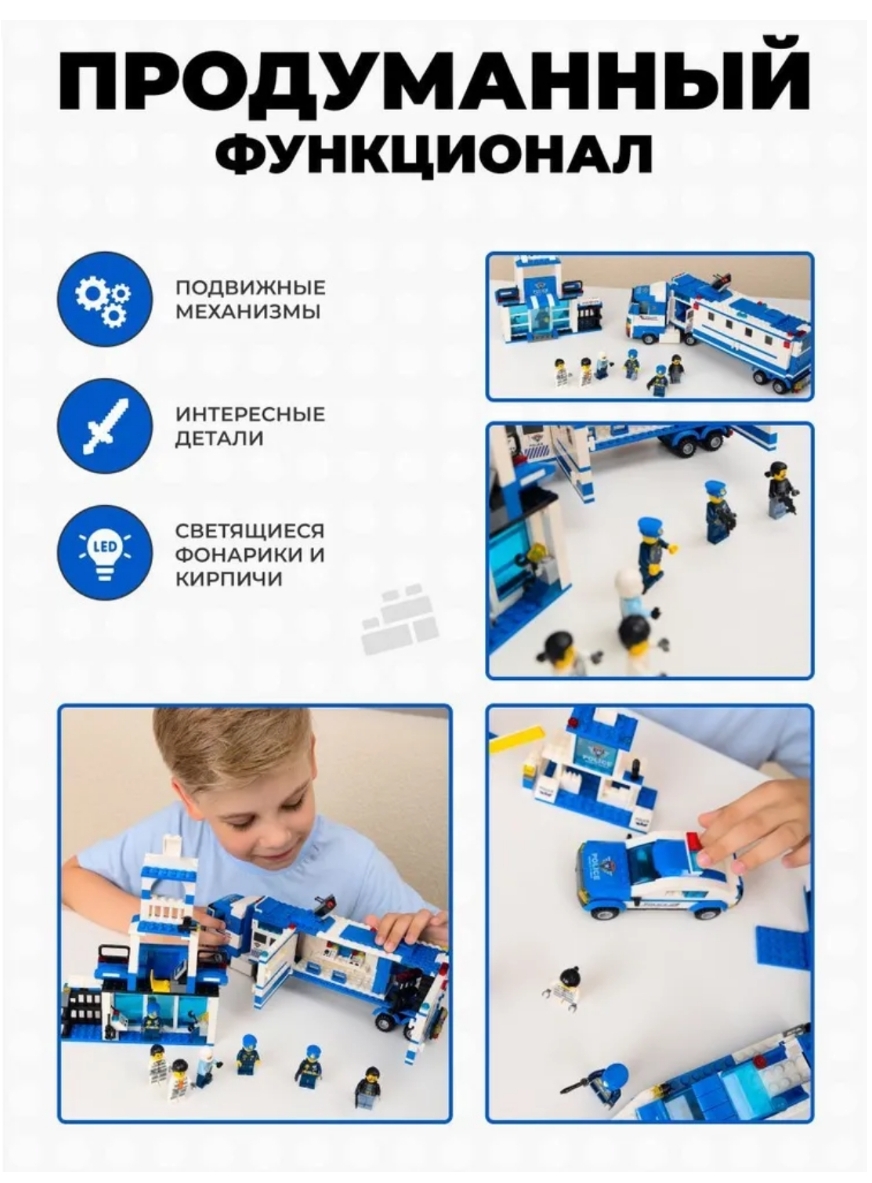 ПРОДУМАННЫЙ
ФУНКЦИОНАЛ

ПОДВИЖНЫЕ МЕХАНИЗМЫ

ИНТЕРЕСНЫЕ ДЕТАЛИ

LED
СВЕТЯЩИЕСЯ ФОНАРИКИ И КИРПИЧИ

POLICE