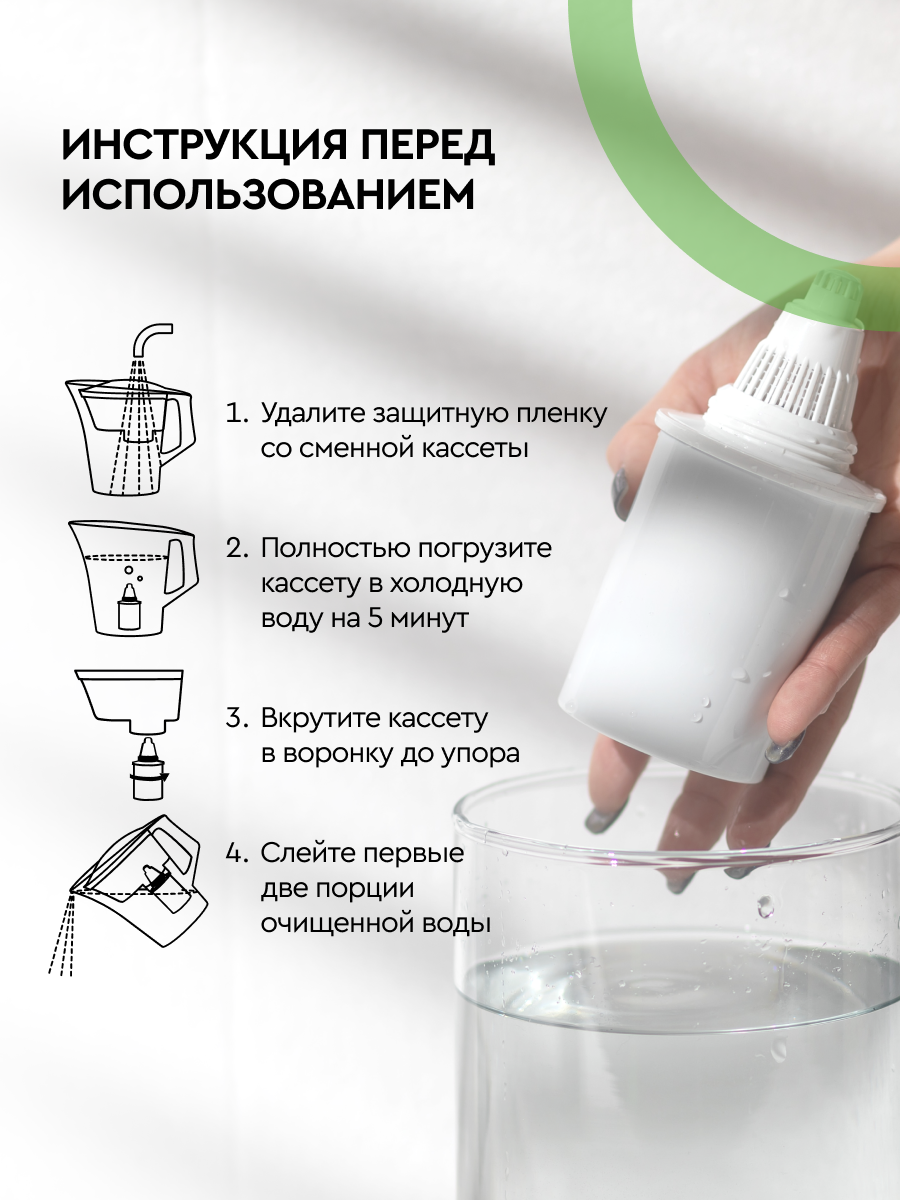 ИНСТРУКЦИЯ ПЕРЕД ИСПОЛЬЗОВАНИЕМ

1. Удалите защитную пленку со сменной кассеты

2. Полностью погрузите кассету в холодную воду на 5 минут

3. Вкрутите кассету в воронку до упора

4. Слейте первые две порции очищенной воды