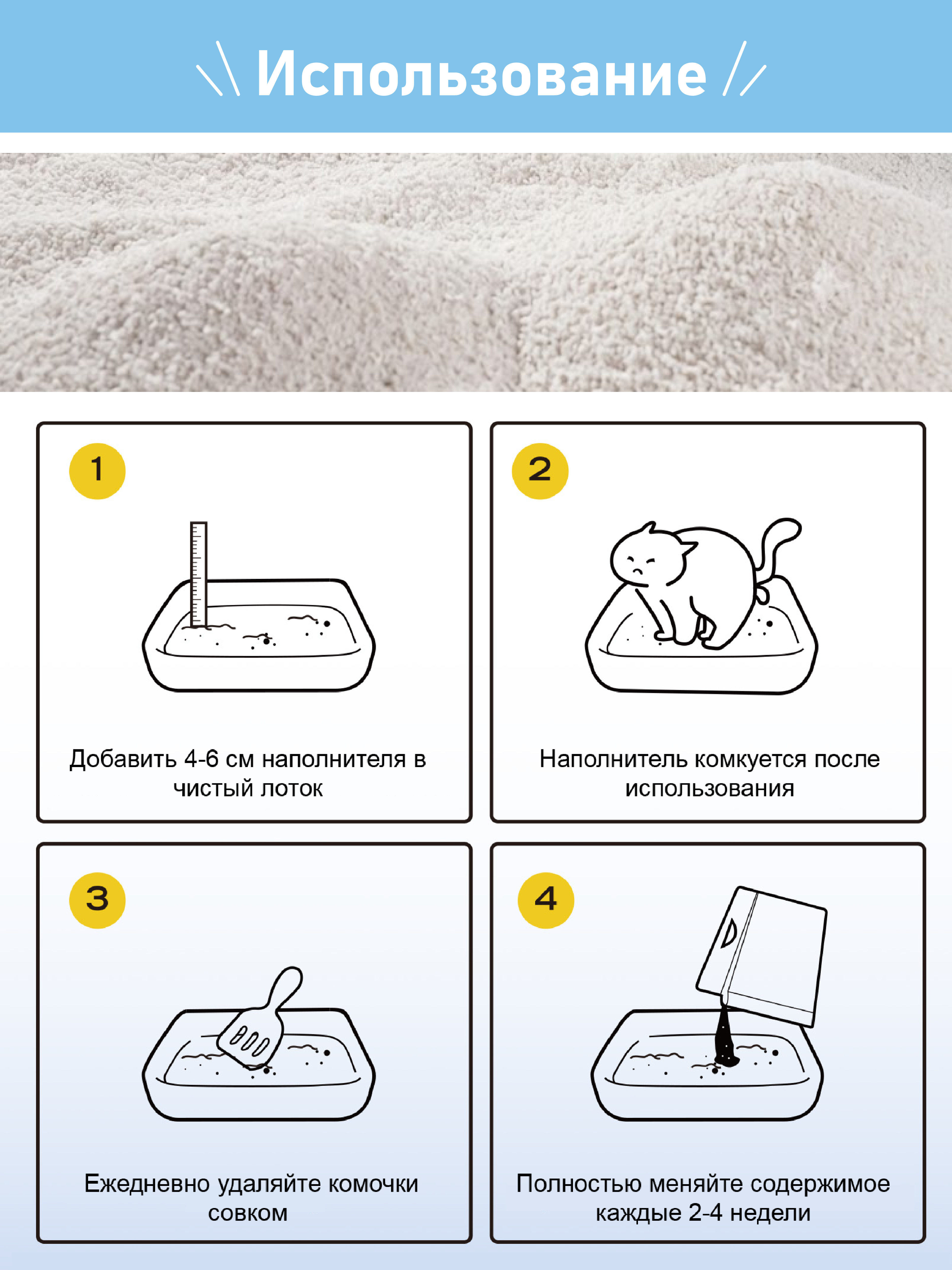 Использование

1

Добавить 4-6 см наполнителя в чистый лоток

2

Наполнитель комкуется после использования

3

Ежедневно удаляйте комочки совком

4

Полностью меняйте содержимое каждые 2-4 недели