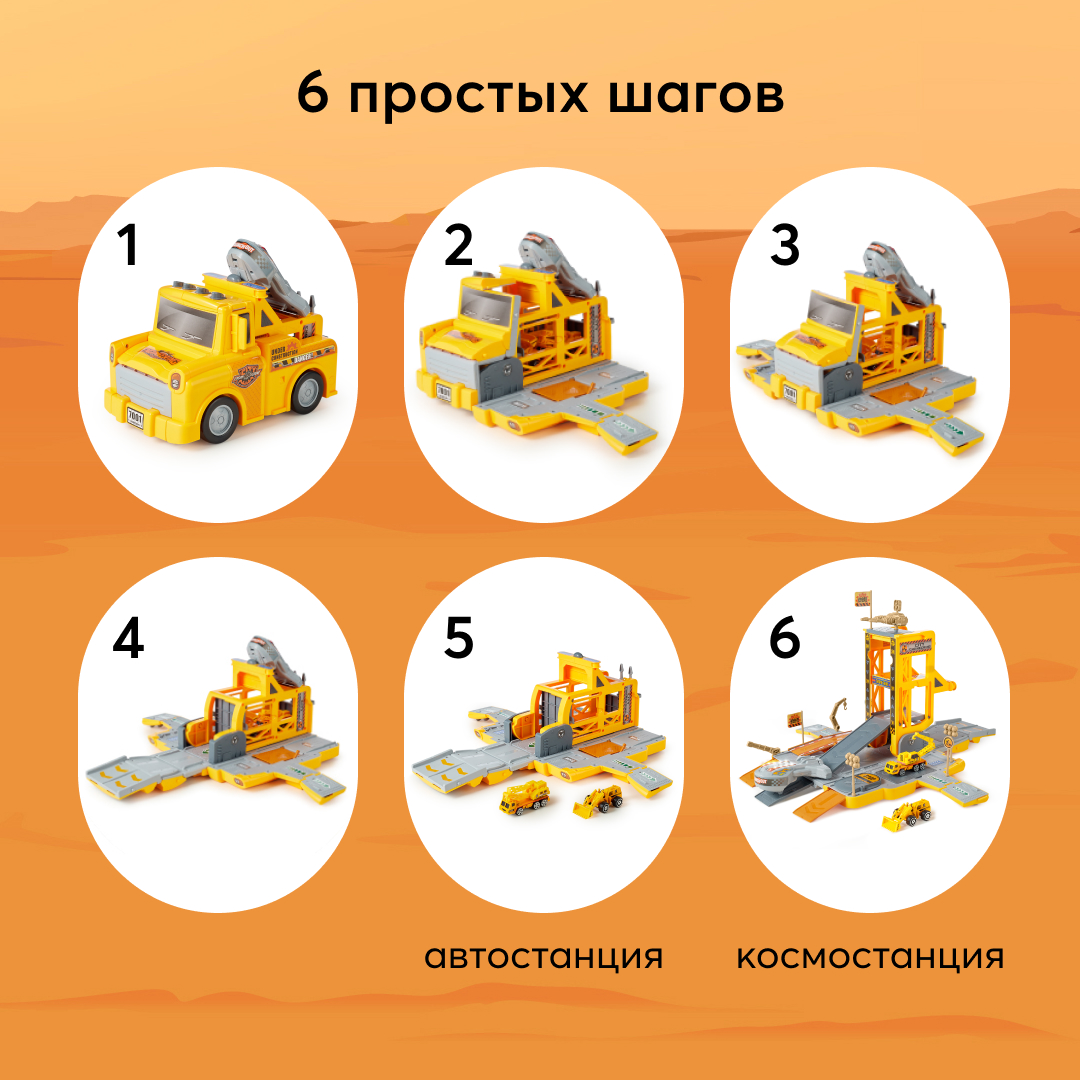 6 простых шагов

1

2

3

4

5

6

автостанция

космостанция