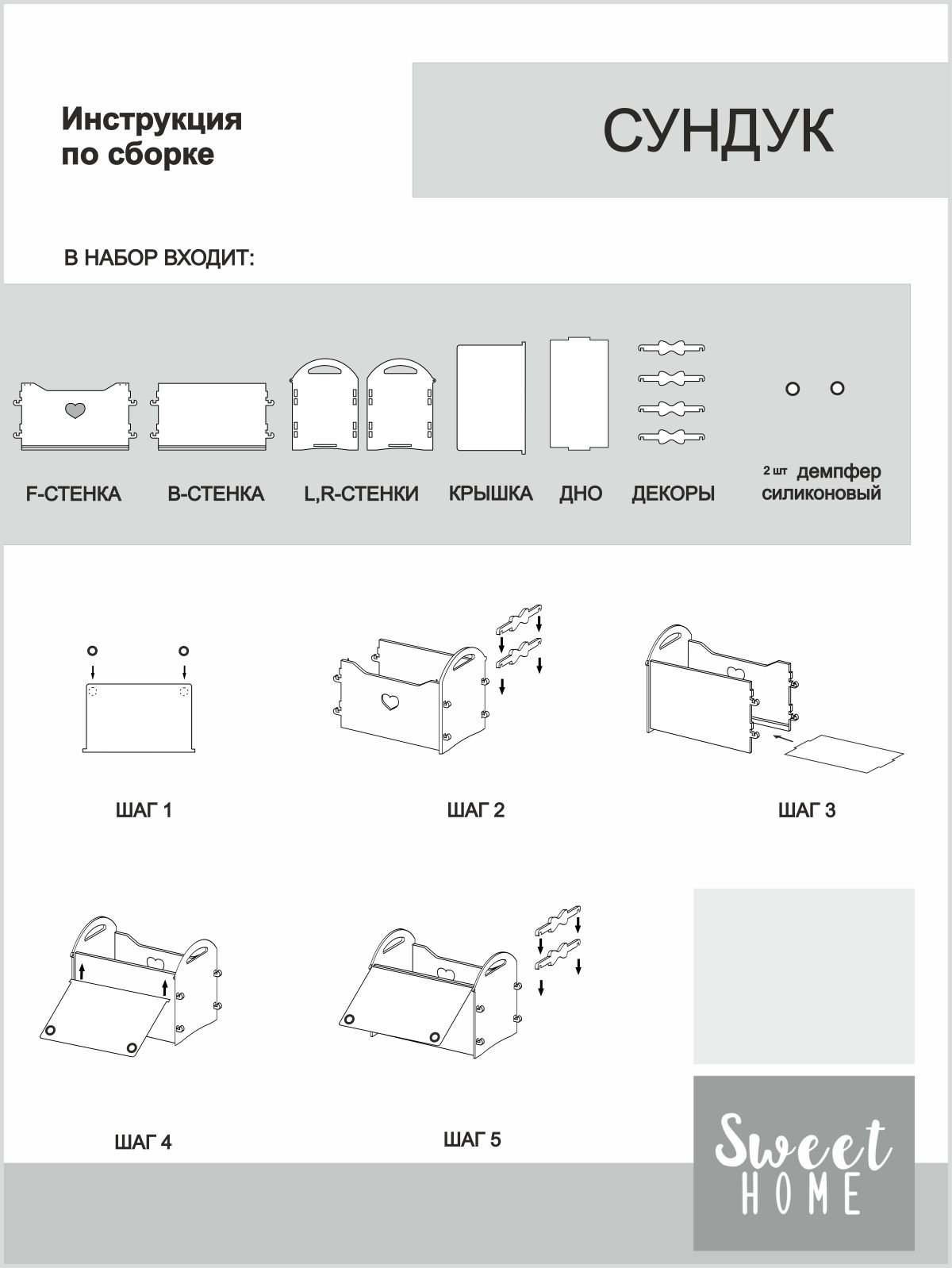 Инструкция по сборке

СУНДУК

В НАБОР ВХОДИТ:

F-СТЕНКА

B-СТЕНКА

L,R-СТЕНКИ

КРЫШКА

ДНО

ДЕКОРЫ

2 шт демпфер силиконовый

ШАГ 1

ШАГ 2

ШАГ 3

ШАГ 4

ШАГ 5

Sweet HOME