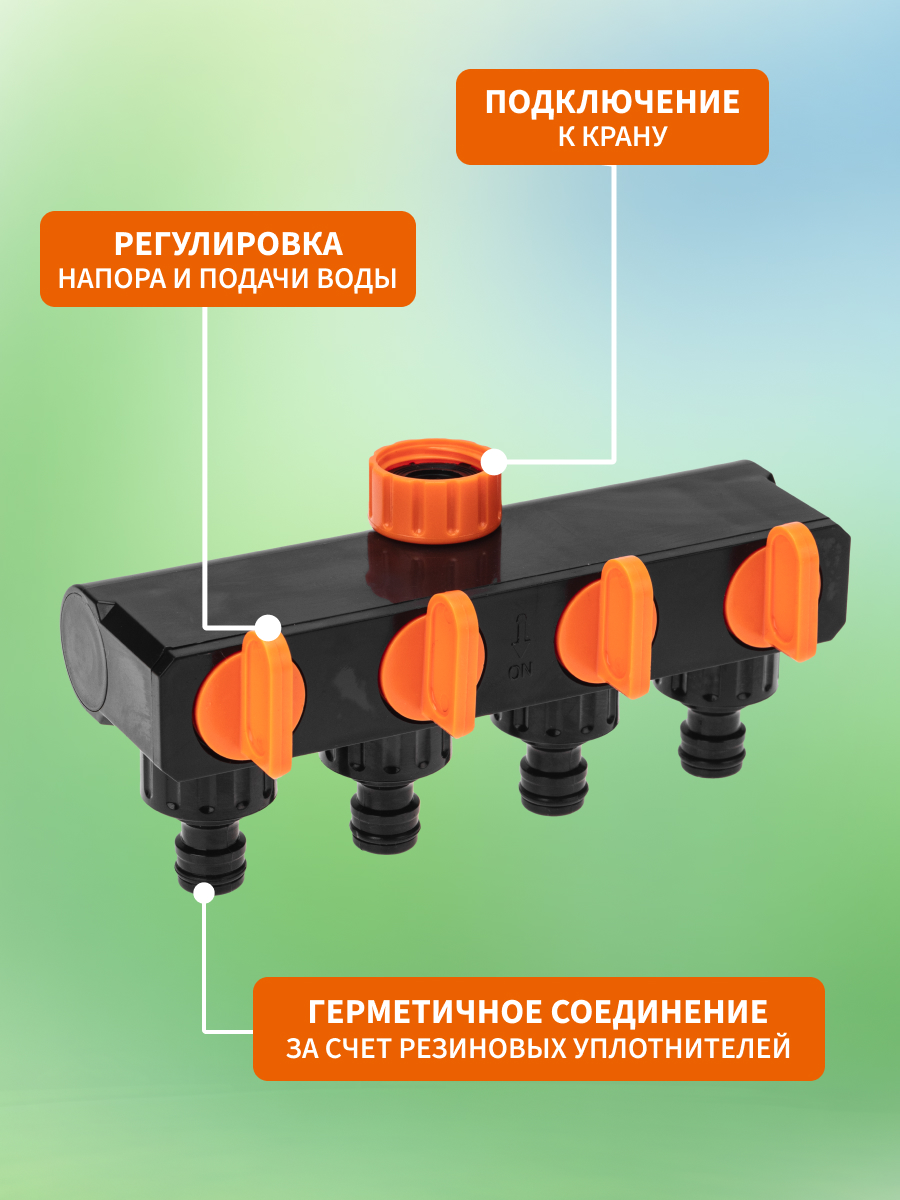 ПОДКЛЮЧЕНИЕ
К КРАНУ

РЕГУЛИРОВКА
НАПОРА И ПОДАЧИ ВОДЫ

ON

ГЕРМЕТИЧНОЕ СОЕДИНЕНИЕ
ЗА СЧЕТ РЕЗИНОВЫХ УПЛОТНИТЕЛЕЙ