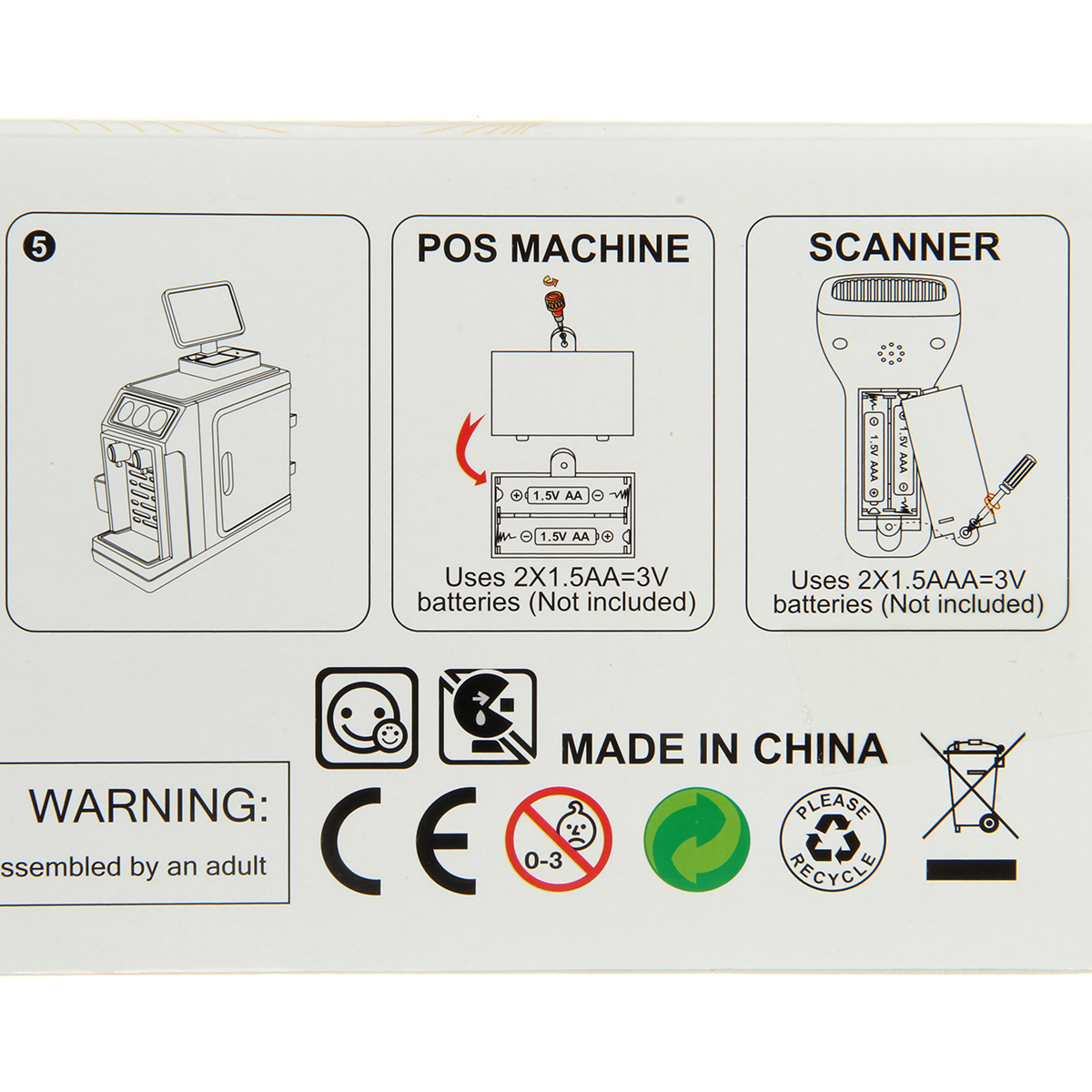 5

POS MACHINE

1.5V AA

1.5V AA

Uses 2X1.5AA=3V batteries (Not included)

SCANNER

1.5V AAA

1.5V AAA

Uses 2X1.5AAA=3V batteries (Not included)

MADE IN CHINA

WARNING:
ssembled by an adult

CE

0-3

PLEASE RECYCLE