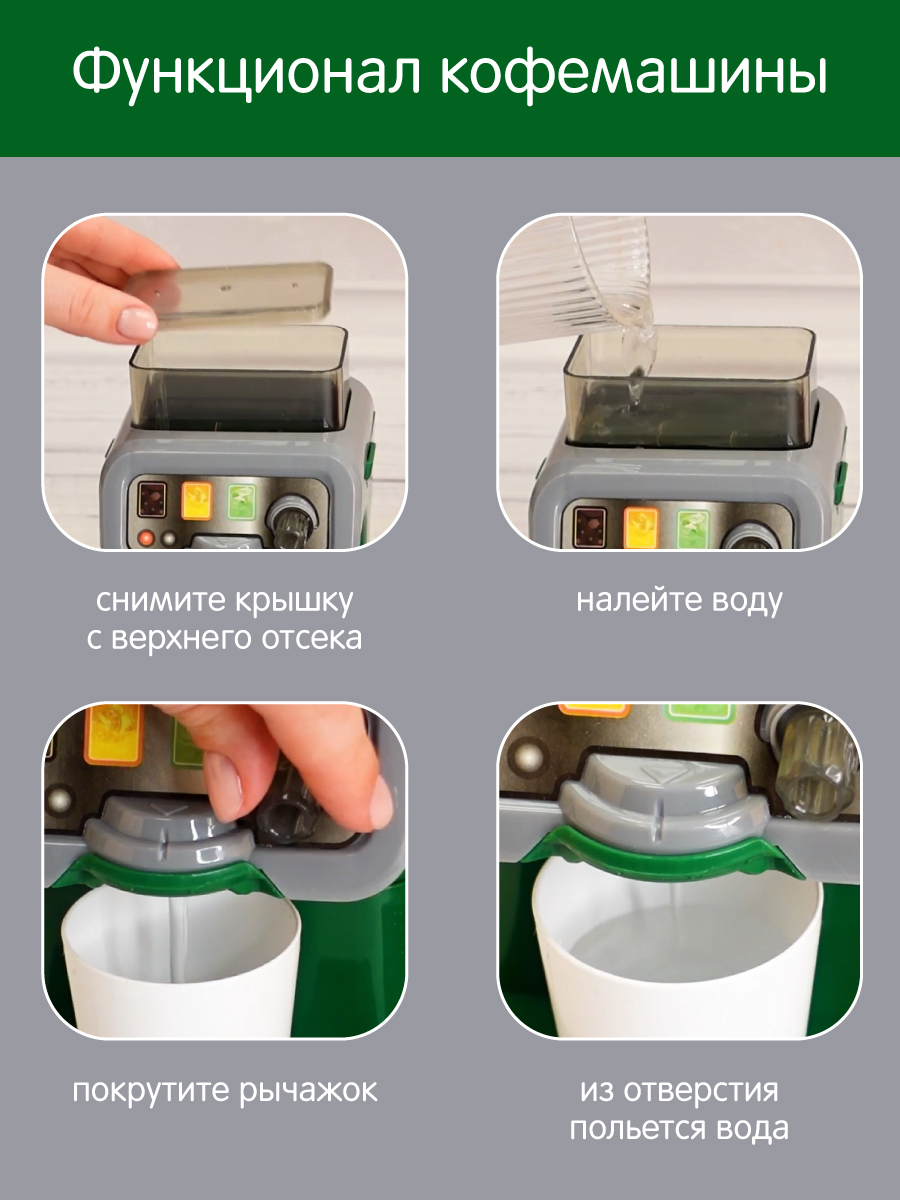 Функционал кофемашины

снимите крышку с верхнего отсека

налейте воду

покрутите рычажок

из отверстия польется вода